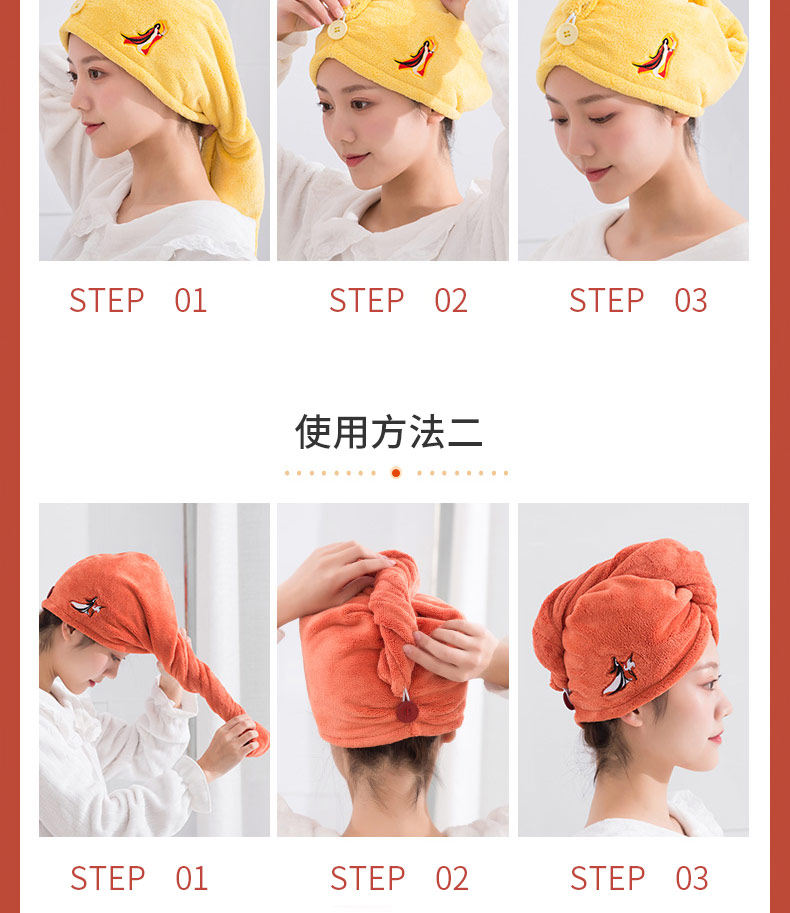 STEP 01

STEP 02

STEP 03

使用方法二

STEP 01

STEP 02

STEP 03