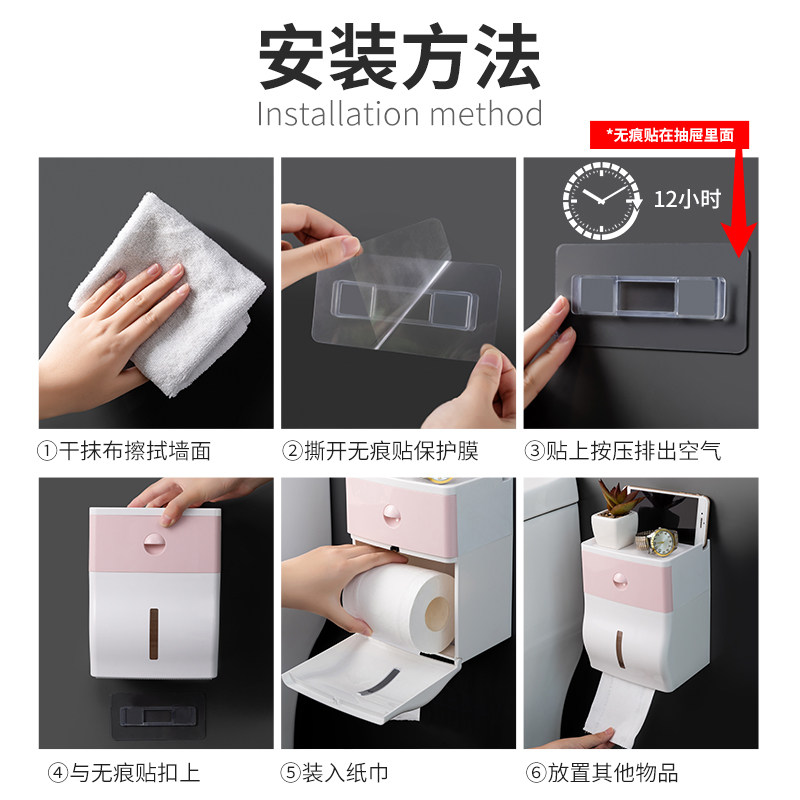 安装方法
Installation method

*无痕贴在抽屉里面

12小时

①干抹布擦拭墙面

②撕开无痕贴保护膜

③贴上按压排出空气

④与无痕贴扣上

⑤装入纸巾

⑥放置其他物品