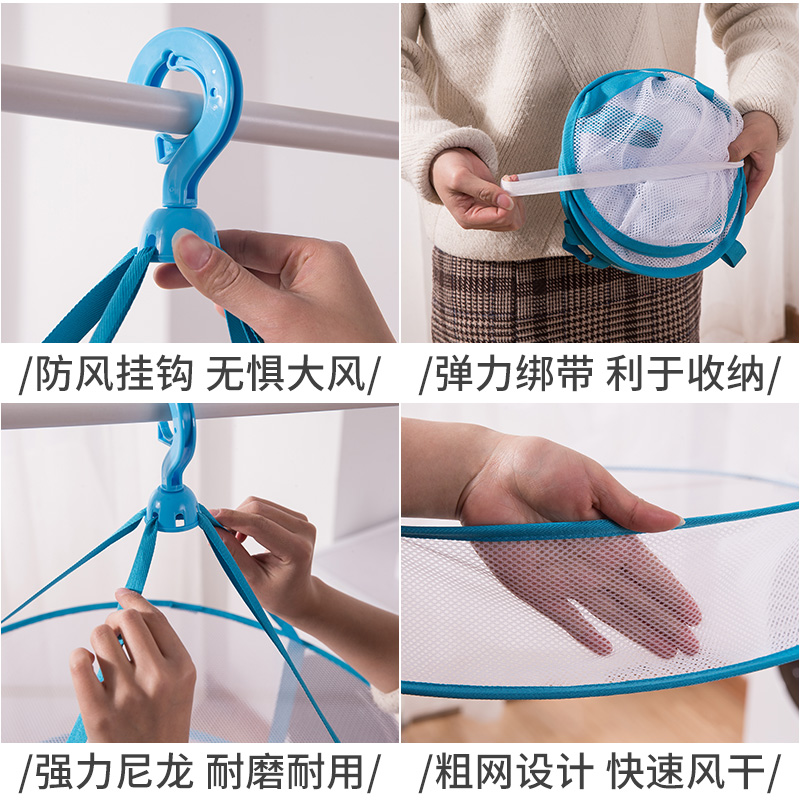 /防风挂钩 无惧大风/

/弹力绑带 利于收纳/

/强力尼龙 耐磨耐用/

/粗网设计 快速风干/