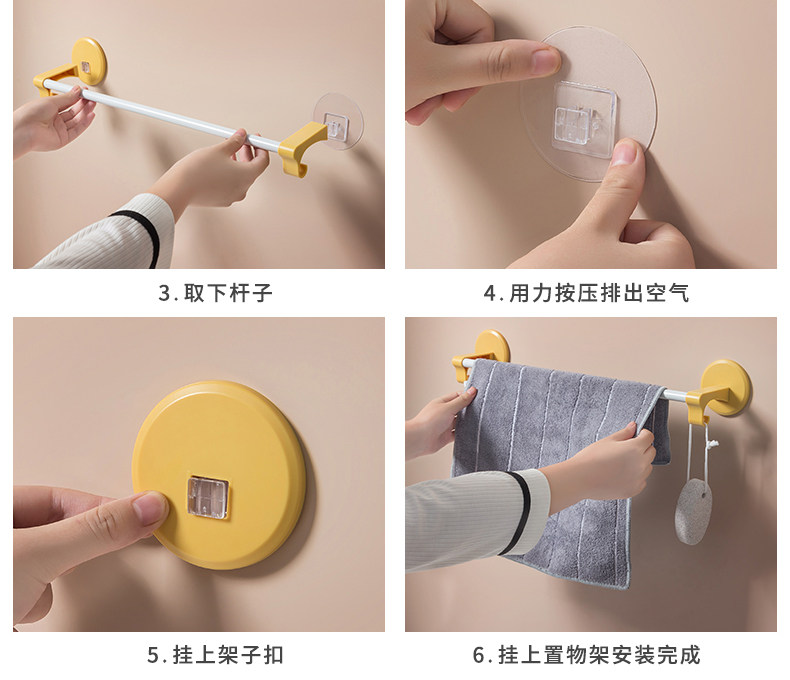 3. 取下杆子

4. 用力按压排出空气

5. 挂上架子扣

6. 挂上置物架安装完成