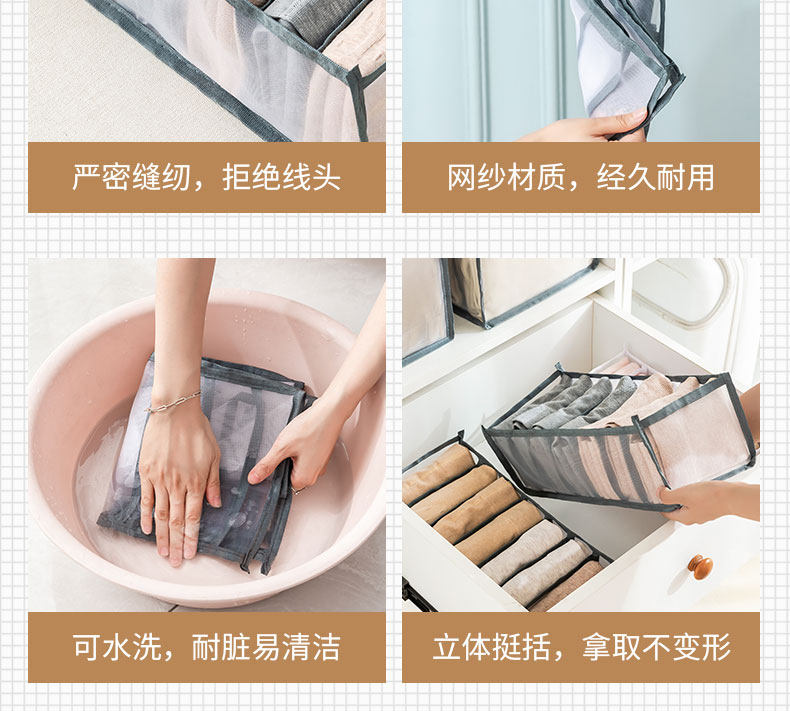 严密缝纫，拒绝线头

网纱材质，经久耐用

可水洗，耐脏易清洁

立体挺括，拿取不变形