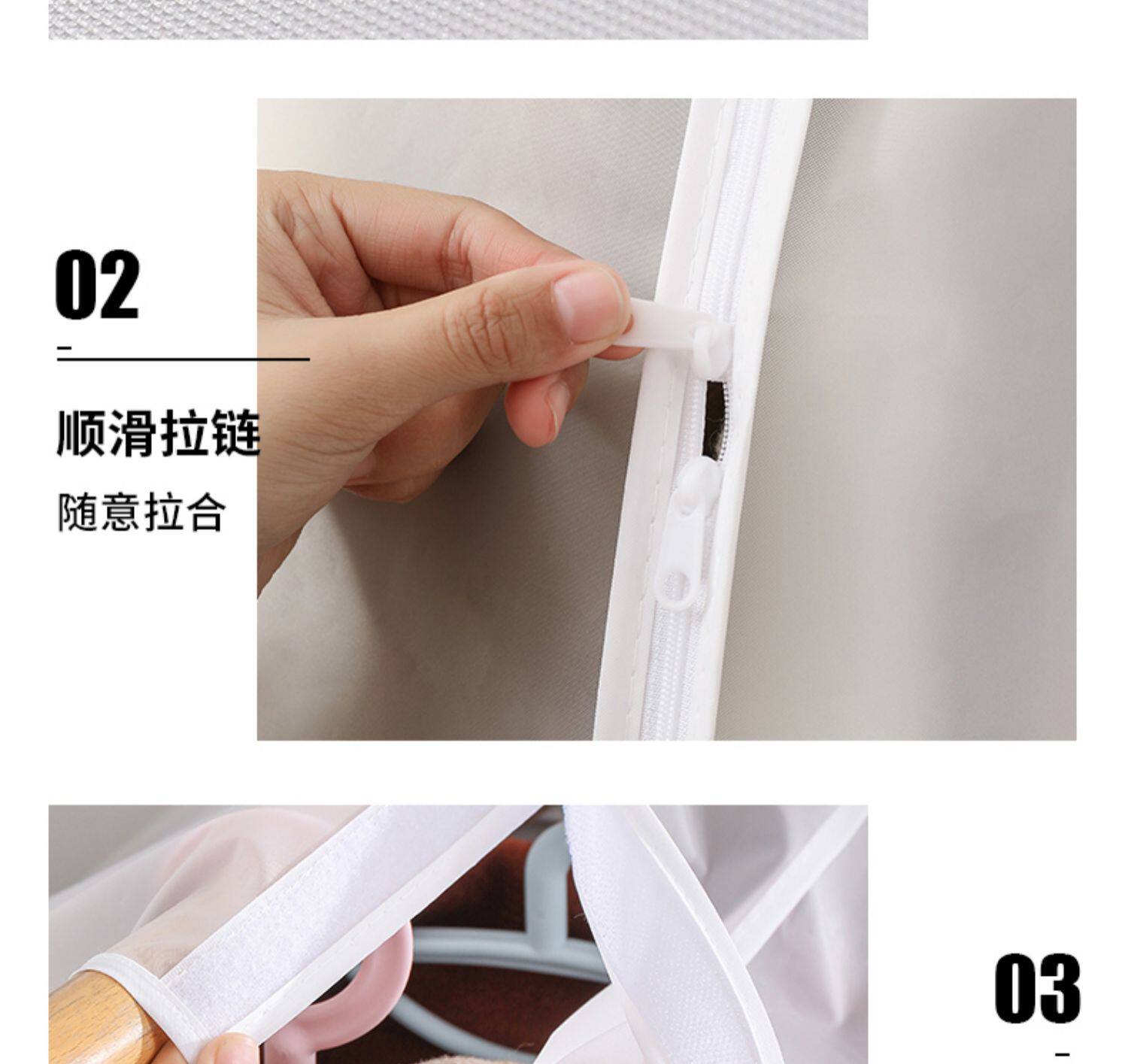 02

顺滑拉链

随意拉合

03