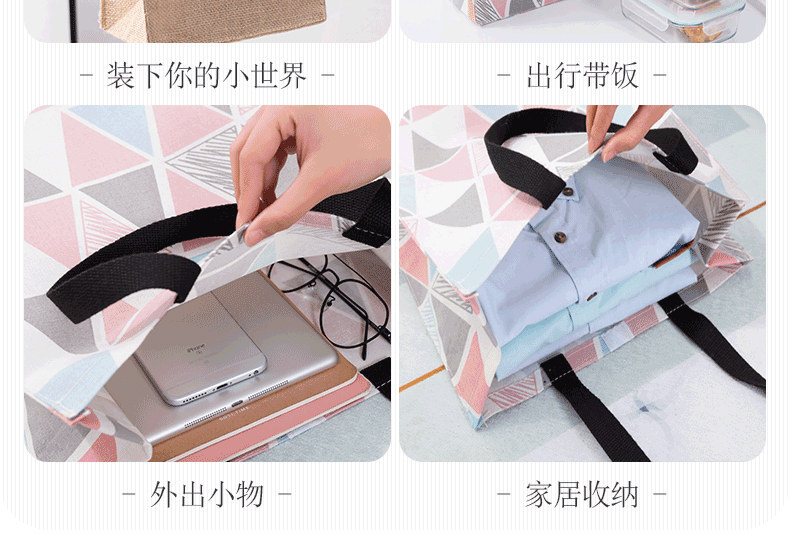 - 装下你的小世界 -

- 出行带饭 -

iPhone

- 外出小物 -

- 家居收纳 -