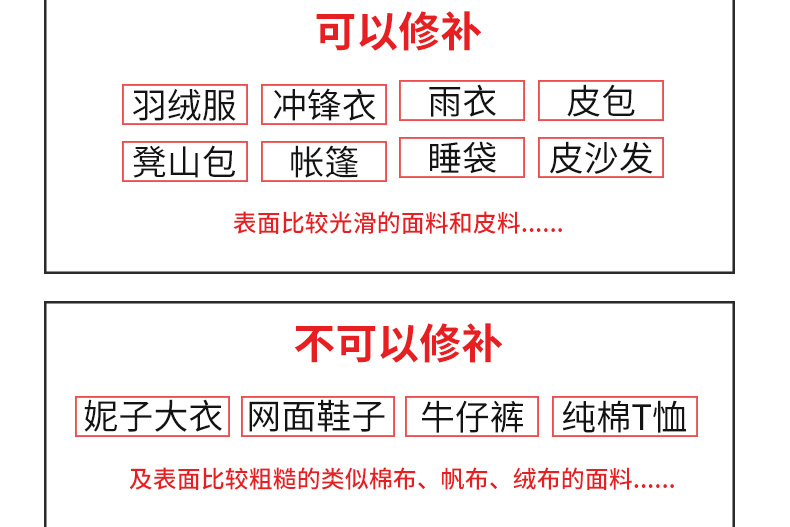 可以修补

羽绒服 冲锋衣 雨衣 皮包

凳山包 帐篷 睡袋 皮沙发

表面比较光滑的面料和皮料......

不可以修补

妮子大衣 网面鞋子 牛仔裤 纯棉T恤

及表面比较粗糙的类似棉布、帆布、绒布的面料......