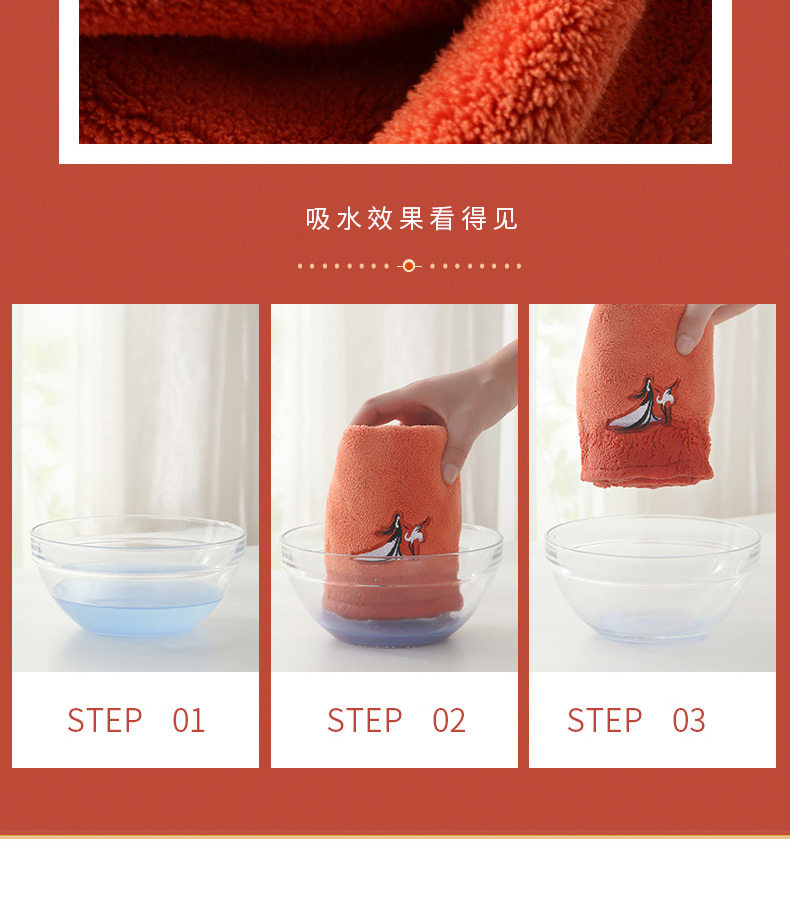 吸水效果看得见

STEP 01

STEP 02

STEP 03