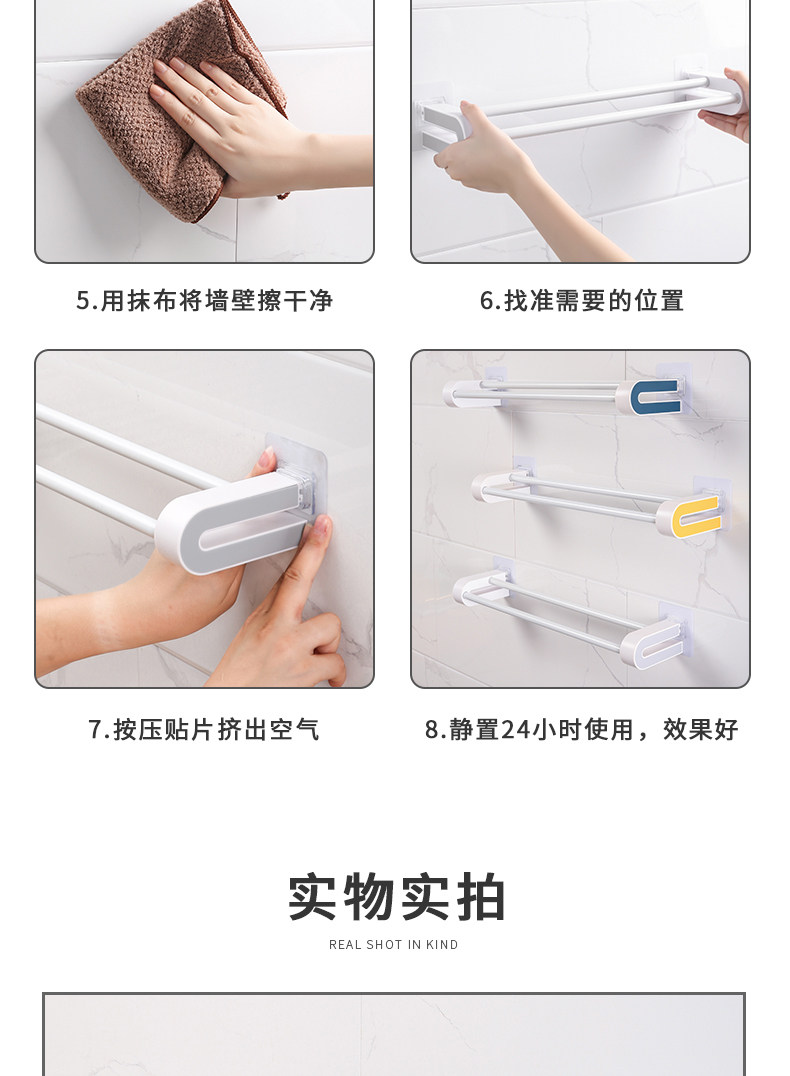 5.用抹布将墙壁擦干净

6.找准需要的位置

7.按压贴片挤出空气

8.静置24小时使用，效果好

实物实拍

REAL SHOT IN KIND