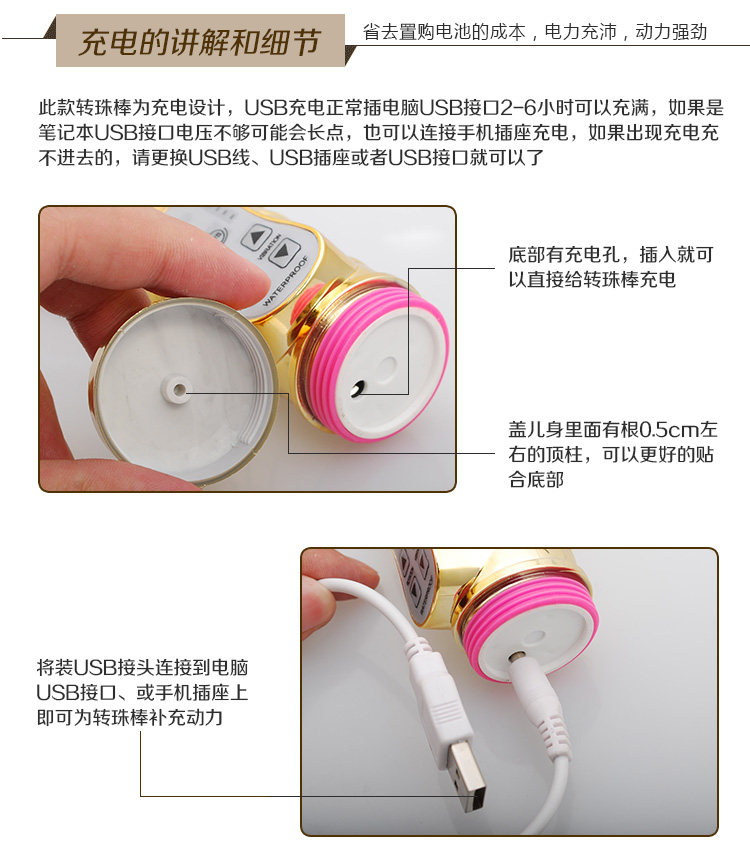 充电的讲解和细节

省去置购电池的成本，电力充沛，动力强劲

此款转珠棒为充电设计，USB充电正常插电脑USB接口2-6小时可以充满，如果是笔记本USB接口电压不够可能会长点，也可以连接手机插座充电，如果出现充电充不进去的，请更换USB线、USB插座或者USB接口就可以了

VIBRATION

WATERPROOF

底部有充电孔，插入就可以直接给转珠棒充电

盖儿身里面有根0.5cm左右的顶柱，可以更好的贴合底部

将装USB接头连接到电脑USB接口、或手机插座上即可为转珠棒补充动力