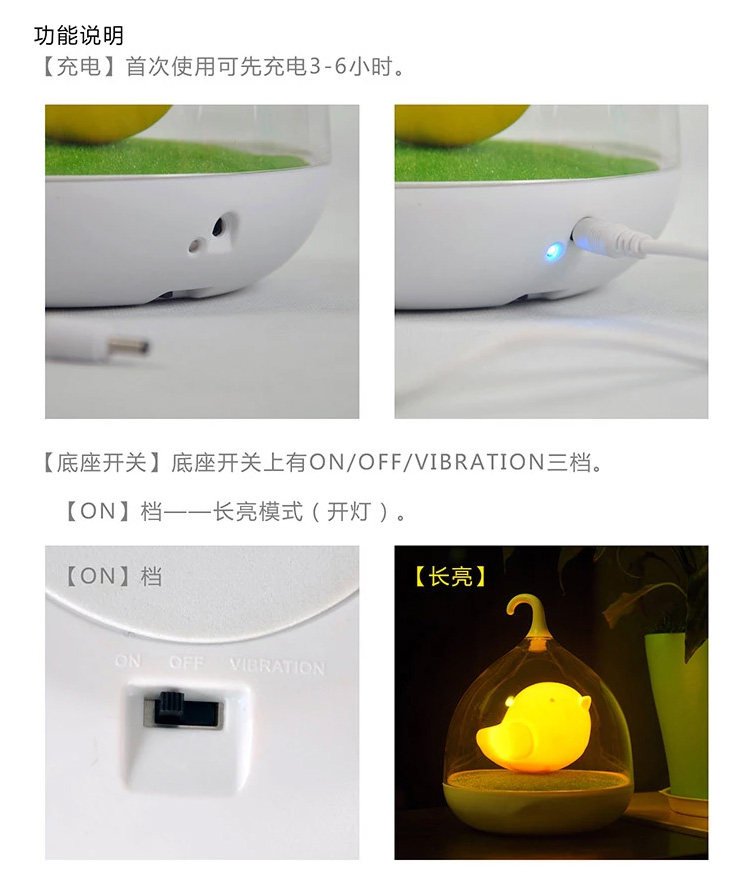 功能说明

【充电】首次使用可先充电3-6小时。

【底座开关】底座开关上有ON/OFF/VIBRATION三档。

【ON】档——长亮模式（开灯）。

【ON】档

ON OFF VIBRATION

【长亮】