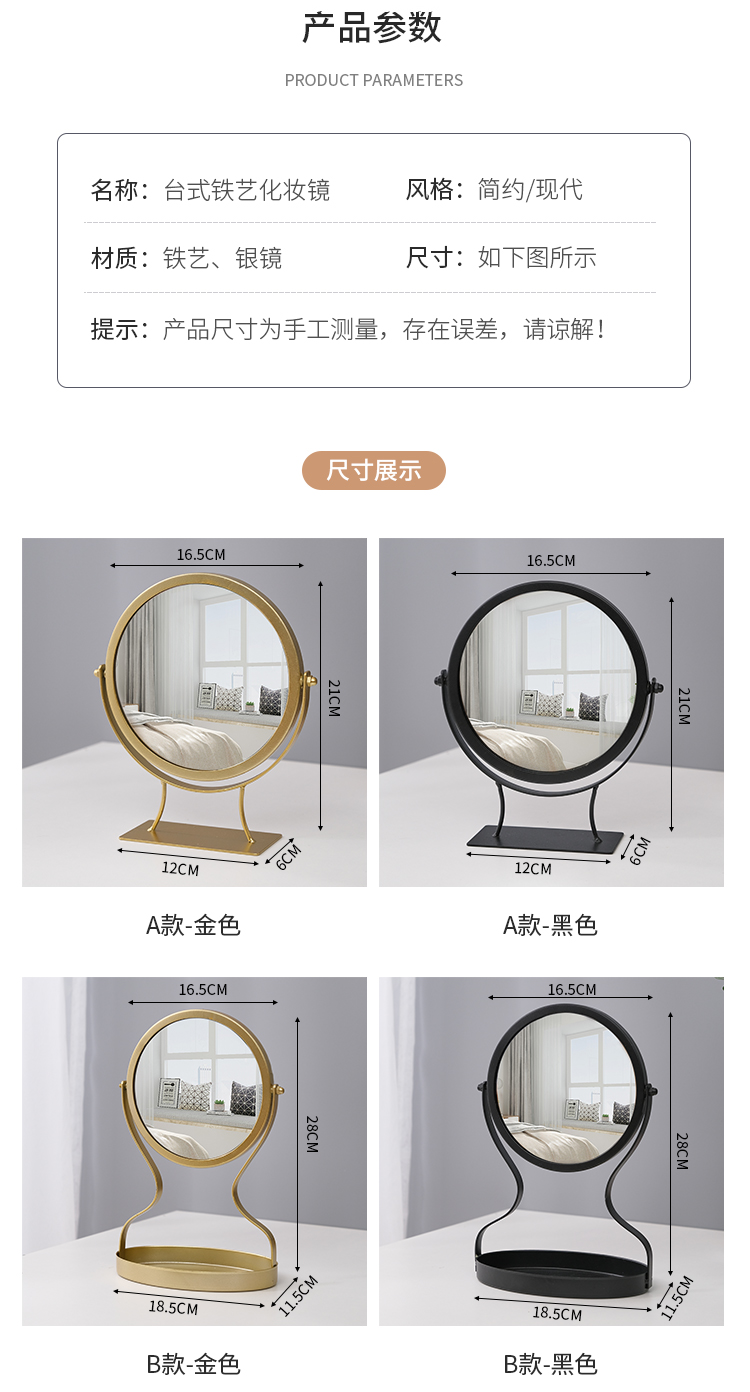 产品参数

PRODUCT PARAMETERS

名称：台式铁艺化妆镜

风格：简约/现代

材质：铁艺、银镜

尺寸：如下图所示

提示：产品尺寸为手工测量，存在误差，请谅解！

尺寸展示

16.5CM
21CM
12CM
6CM

A款-金色

16.5CM
21CM
12CM
6CM

A款-黑色

16.5CM
28CM
18.5CM
11.5CM

B款-金色

16.5CM
28CM
18.5CM
11.5CM

B款-黑色