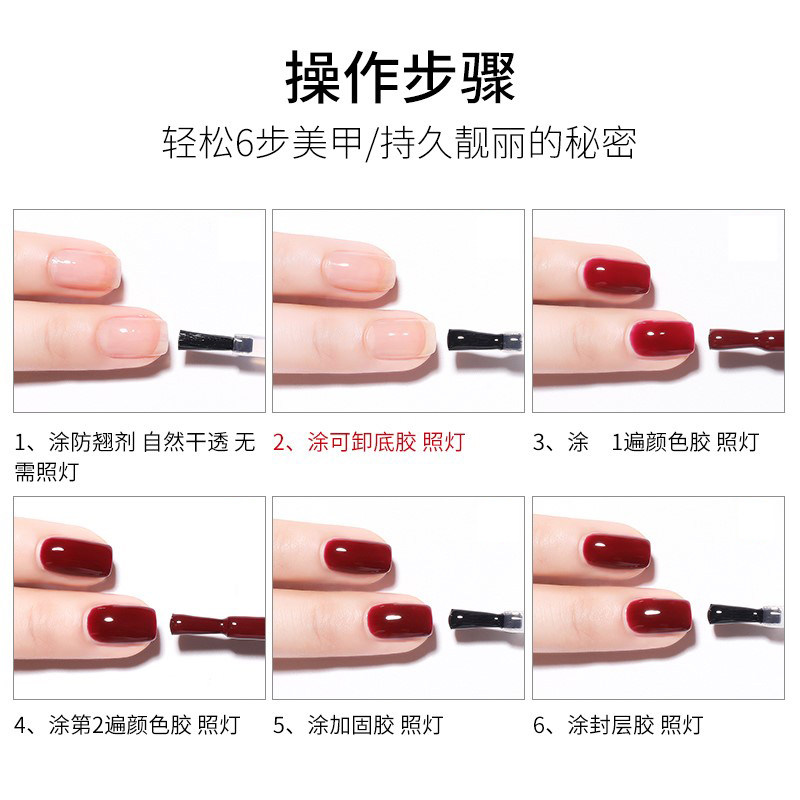 操作步骤

轻松6步美甲/持久靓丽的秘密

1、涂防翘剂 自然干透 无需照灯

2、涂可卸底胶 照灯

3、涂 1遍颜色胶 照灯

4、涂第2遍颜色胶 照灯

5、涂加固胶 照灯

6、涂封层胶 照灯