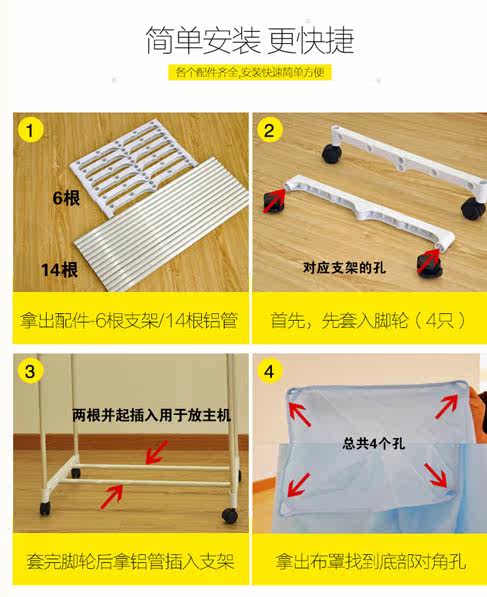 简单安装 更快捷

各个配件齐全,安装快速简单方便

1

6根

14根

拿出配件-6根支架/14根铝管

2

对应支架的孔

首先，先套入脚轮（4只）

3

两根并起插入用于放主机

套完脚轮后拿铝管插入支架

4

总共4个孔

拿出布罩找到底部对角孔