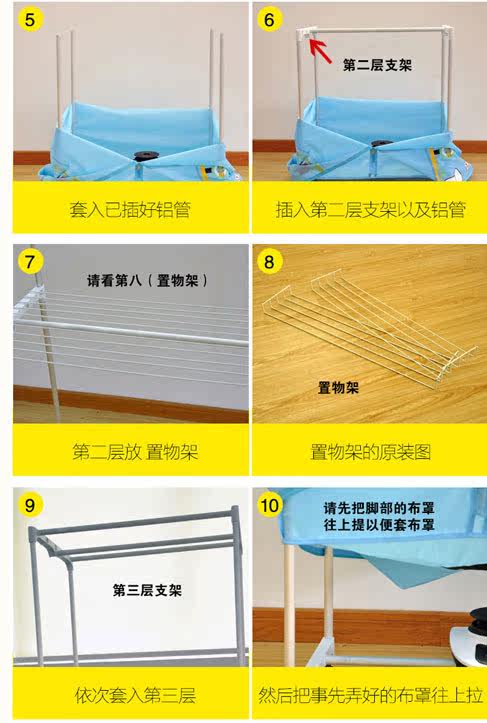 5

套入已插好铝管

6

第二层支架

插入第二层支架以及铝管

7

请看第八（置物架）

第二层放 置物架

8

置物架

置物架的原装图

9

第三层支架

依次套入第三层

10

请先把脚部的布罩往上提以便套布罩

然后把事先弄好的布罩往上拉