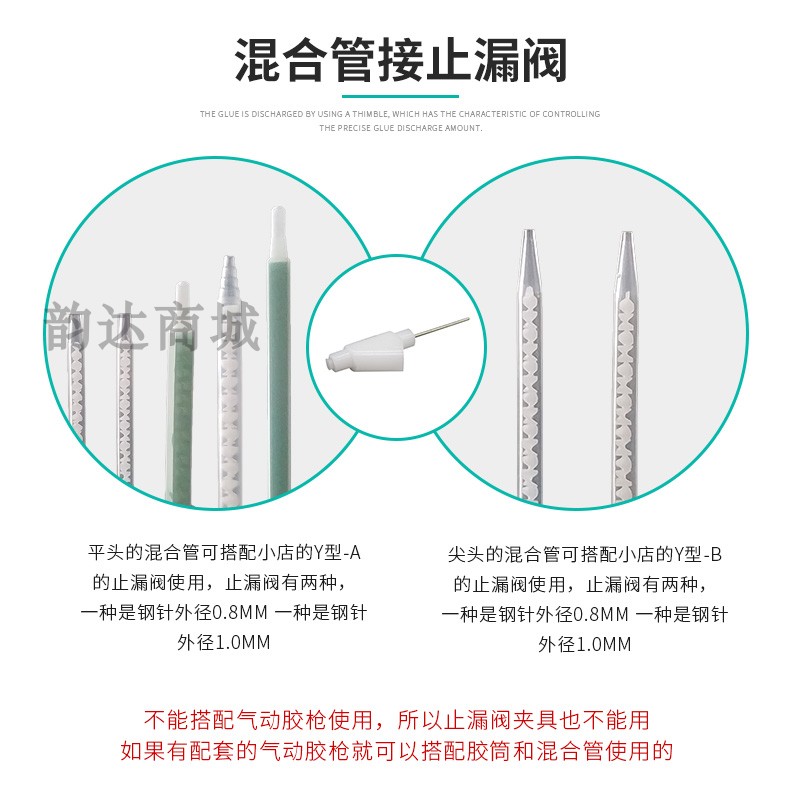 混合管接止漏阀

THE GLUE IS DISCHARGED BY USING A THIMBLE, WHICH HAS THE CHARACTERISTIC OF CONTROLLING THE PRECISE GLUE DISCHARGE AMOUNT.

韵达商城

平头的混合管可搭配小店的Y型-A的止漏阀使用，止漏阀有两种，一种是钢针外径0.8MM 一种是钢针外径1.0MM

尖头的混合管可搭配小店的Y型-B的止漏阀使用，止漏阀有两种，一种是钢针外径0.8MM 一种是钢针外径1.0MM

不能搭配气动胶枪使用，所以止漏阀夹具也不能用
如果有配套的气动胶枪就可以搭配胶筒和混合管使用的