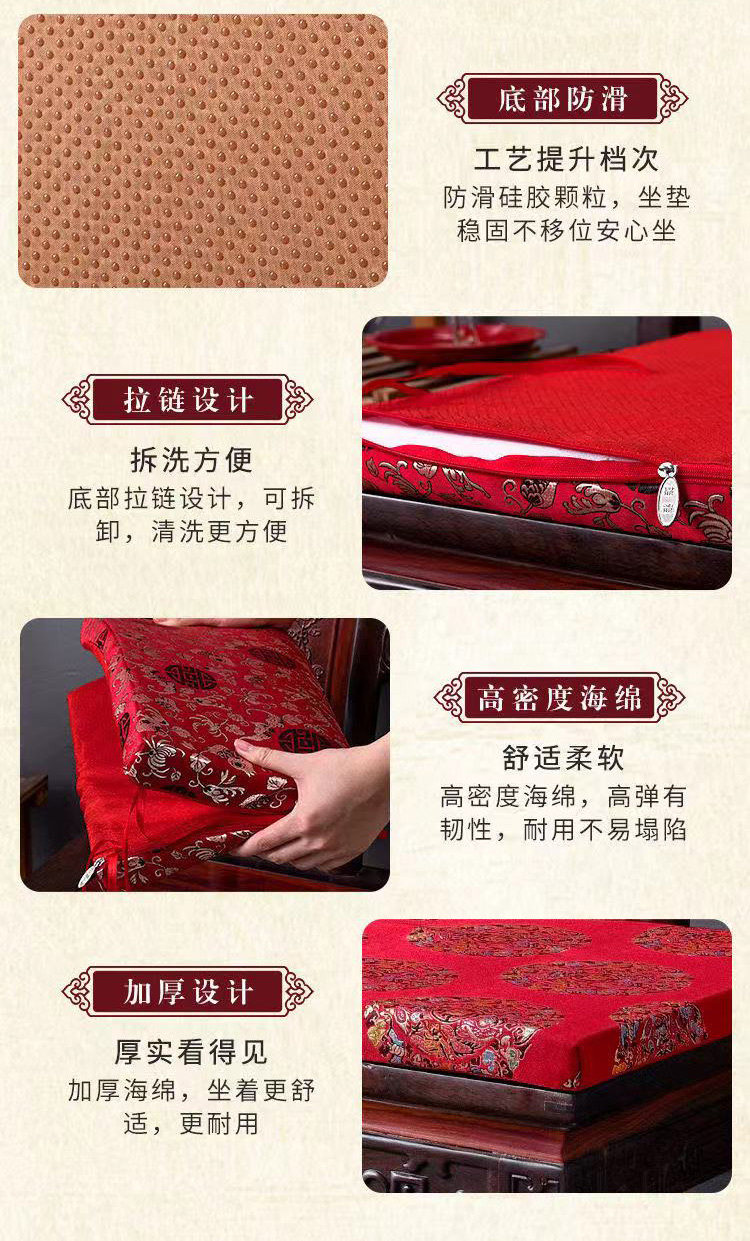 底部防滑

工艺提升档次

防滑硅胶颗粒，坐垫稳固不移位安心坐

拉链设计

拆洗方便

底部拉链设计，可拆卸，清洗更方便

高密度海绵

舒适柔软

高密度海绵，高弹有韧性，耐用不易塌陷

加厚设计

厚实看得见

加厚海绵，坐着更舒适，更耐用