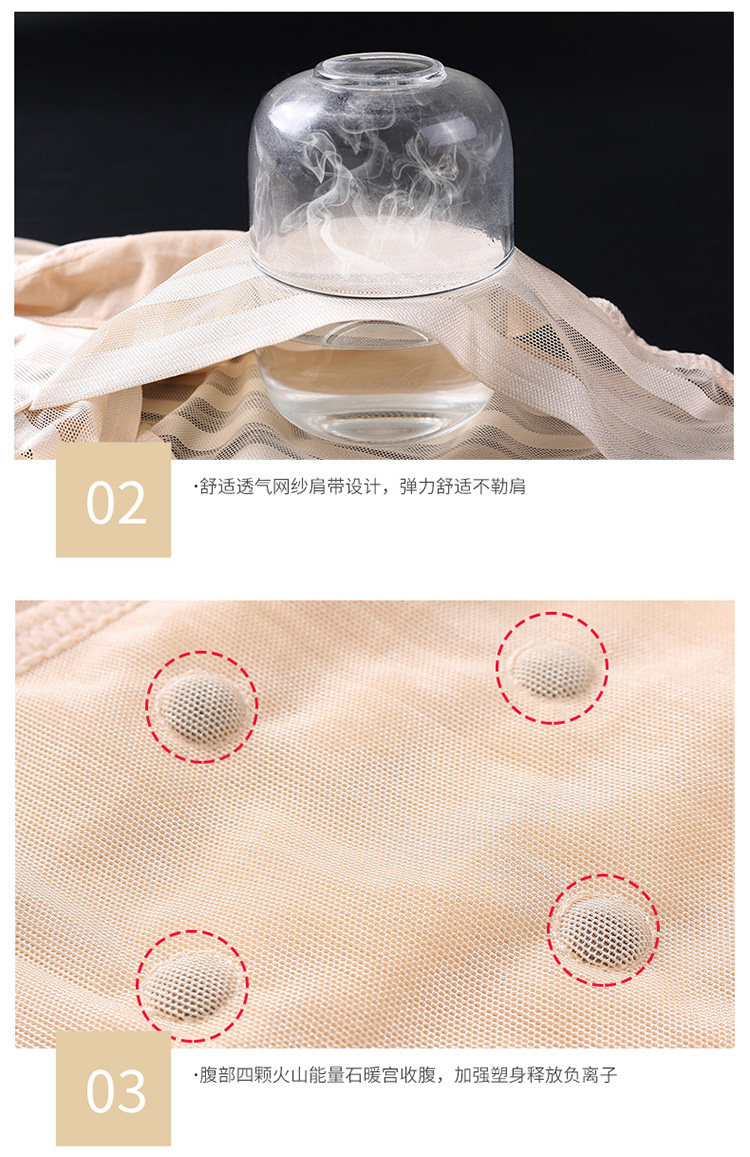 02

·舒适透气网纱肩带设计，弹力舒适不勒肩

03

·腹部四颗火山能量石暖宫收腹，加强塑身释放负离子