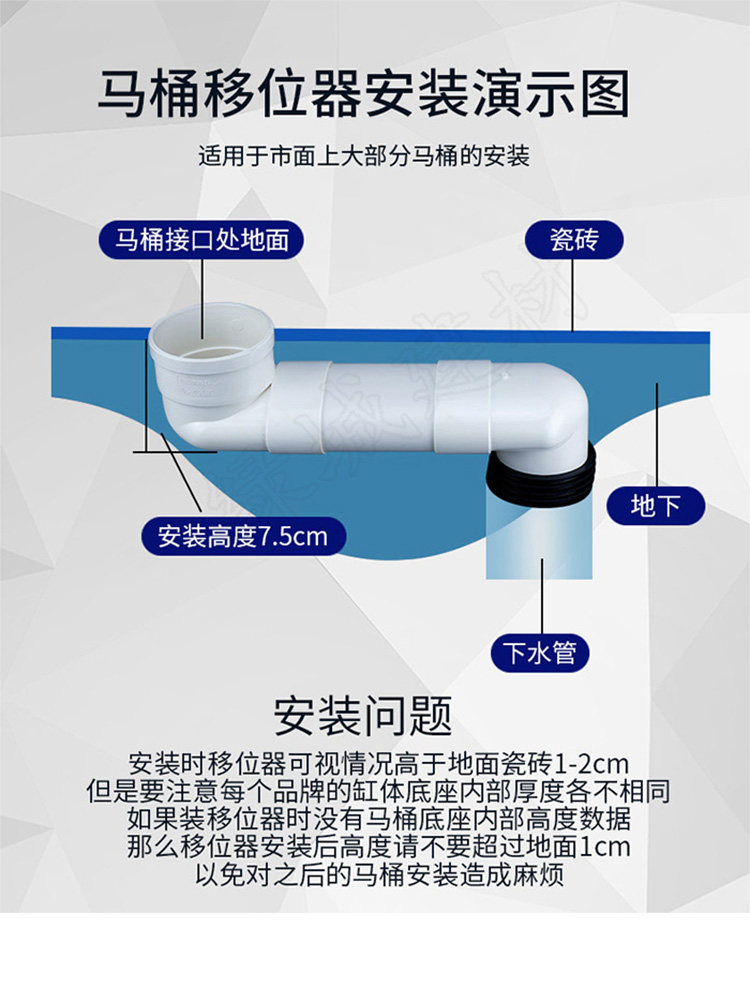 马桶移位器安装演示图

适用于市面上大部分马桶的安装

马桶接口处地面

瓷砖

地下

安装高度7.5cm

下水管

安装问题

安装时移位器可视情况高于地面瓷砖1-2cm
但是要注意每个品牌的缸体底座内部厚度各不相同
如果装移位器时没有马桶底座内部高度数据
那么移位器安装后高度请不要超过地面1cm
以免对之后的马桶安装造成麻烦