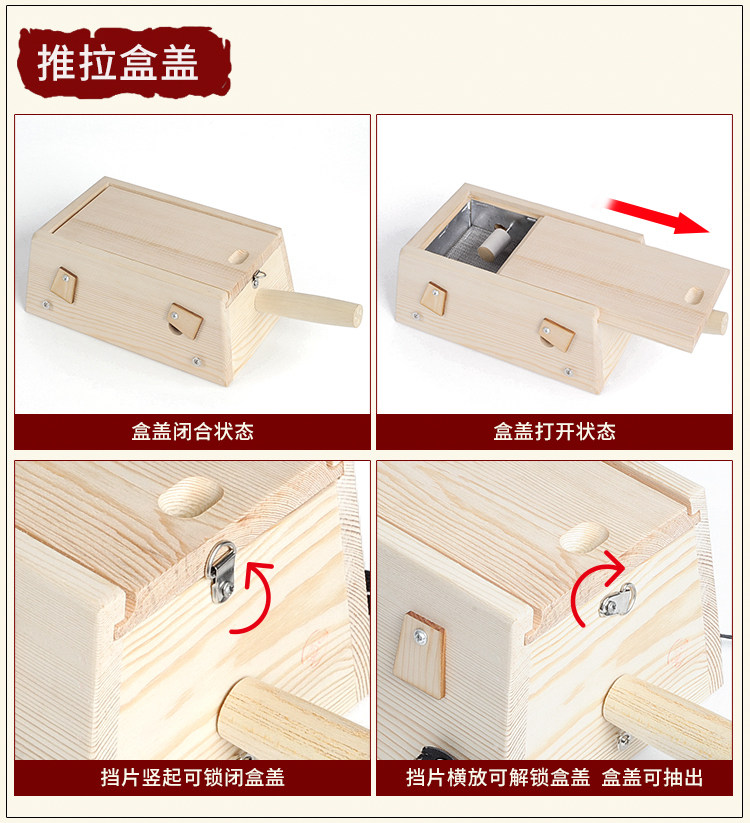 推拉盒盖

盒盖闭合状态

盒盖打开状态

挡片竖起可锁闭盒盖

挡片横放可解锁盒盖 盒盖可抽出