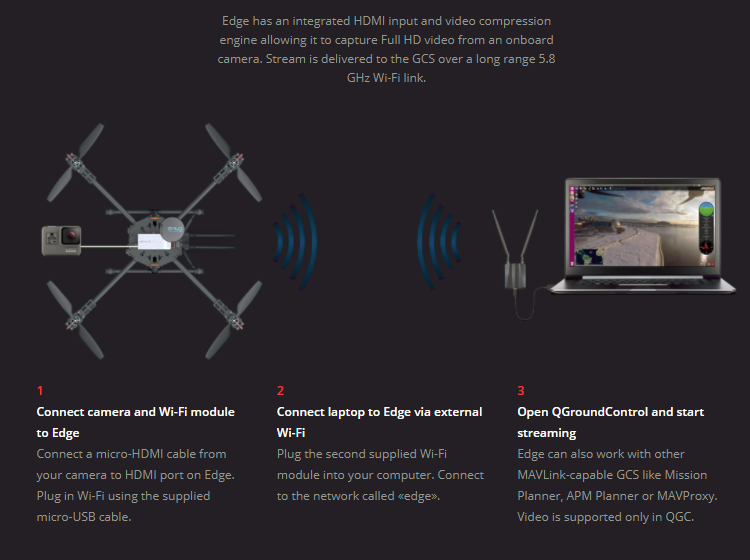 Edge has an integrated HDMI input and video compression engine allowing it to capture Full HD video from an onboard camera. Stream is delivered to the GCS over a long range 5.8 GHz Wi-Fi link.

1
Connect camera and Wi-Fi module to Edge
Connect a micro-HDMI cable from your camera to HDMI port on Edge. Plug in Wi-Fi using the supplied micro-USB cable.

2
Connect laptop to Edge via external Wi-Fi
Plug the second supplied Wi-Fi module into your computer. Connect to the network called «edge».

3
Open QGroundControl and start streaming
Edge can also work with other MAVLink-capable GCS like Mission Planner, APM Planner or MAVProxy. Video is supported only in QGC.