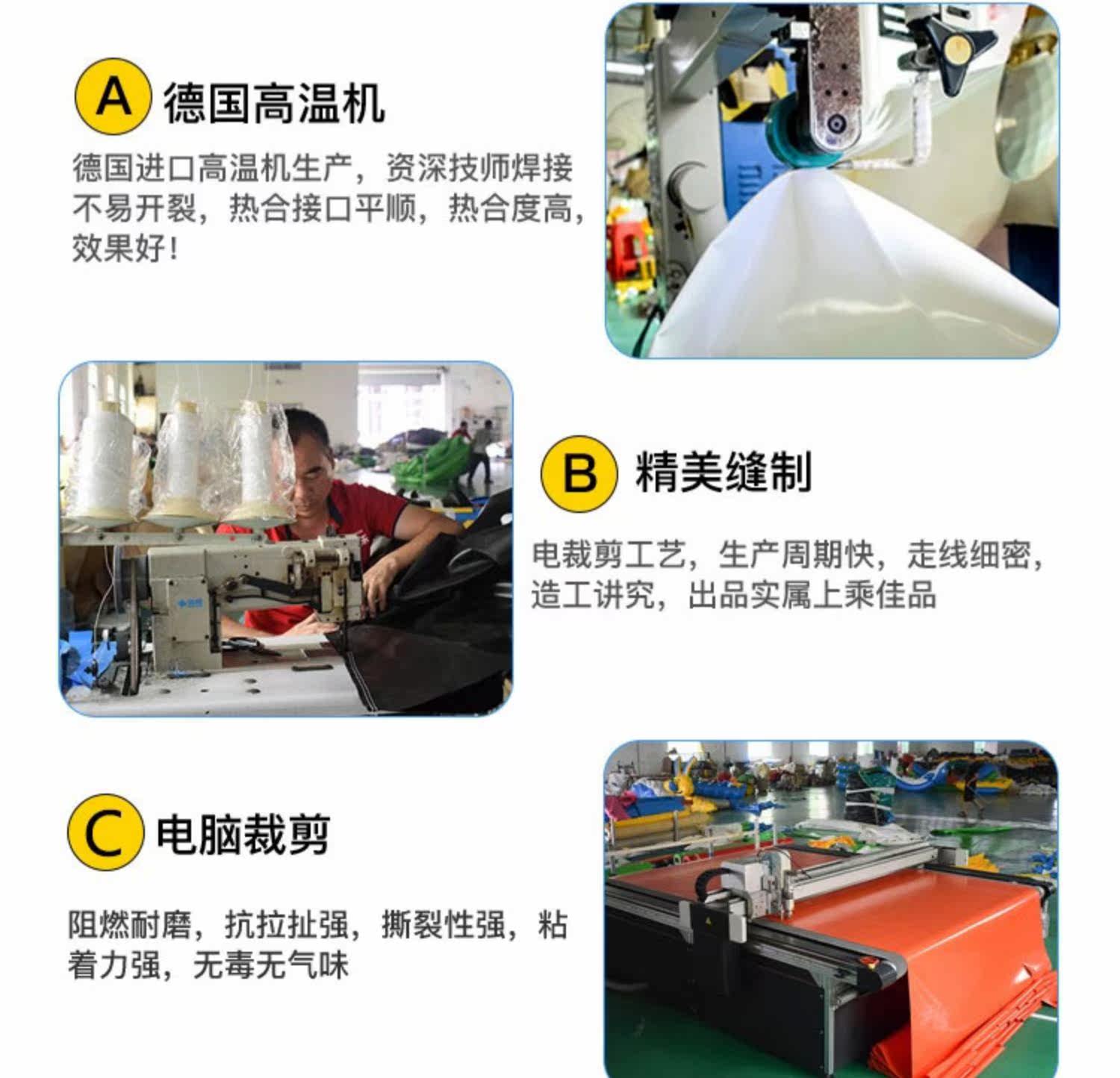 A 德国高温机

德国进口高温机生产，资深技师焊接不易开裂，热合接口平顺，热合度高，效果好！

B 精美缝制

电裁剪工艺，生产周期快，走线细密，造工讲究，出品实属上乘佳品

C 电脑裁剪

阻燃耐磨，抗拉扯强，撕裂性强，粘着力强，无毒无气味