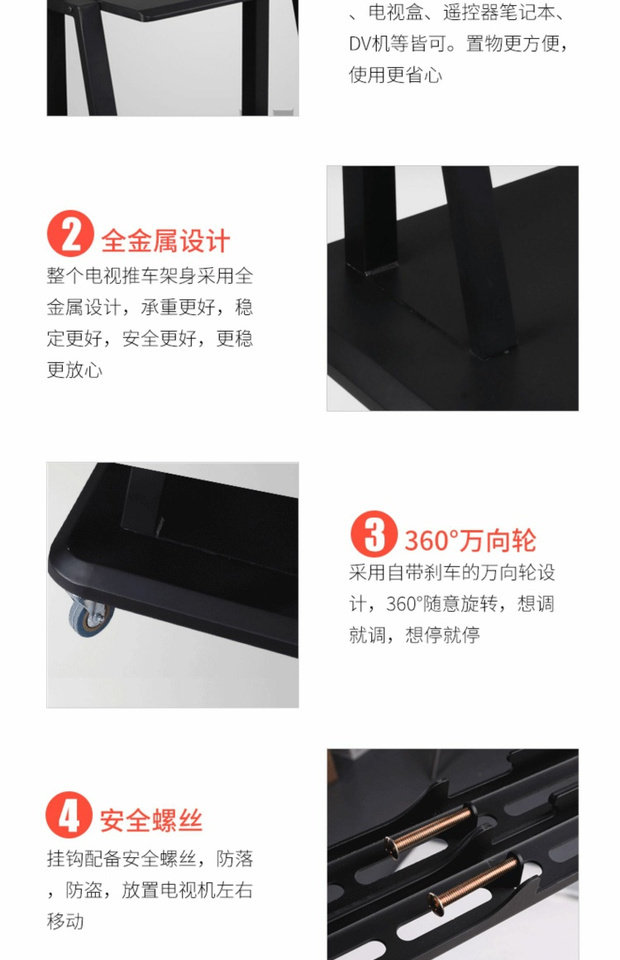 、电视盒、遥控器笔记本、DV机等皆可。置物更方便，使用更省心

2 全金属设计
整个电视推车架身采用全金属设计，承重更好，稳定更好，安全更好，更稳更放心

3 360°万向轮
采用自带刹车的万向轮设计，360°随意旋转，想调就调，想停就停

4 安全螺丝
挂钩配备安全螺丝，防落，防盗，放置电视机左右移动