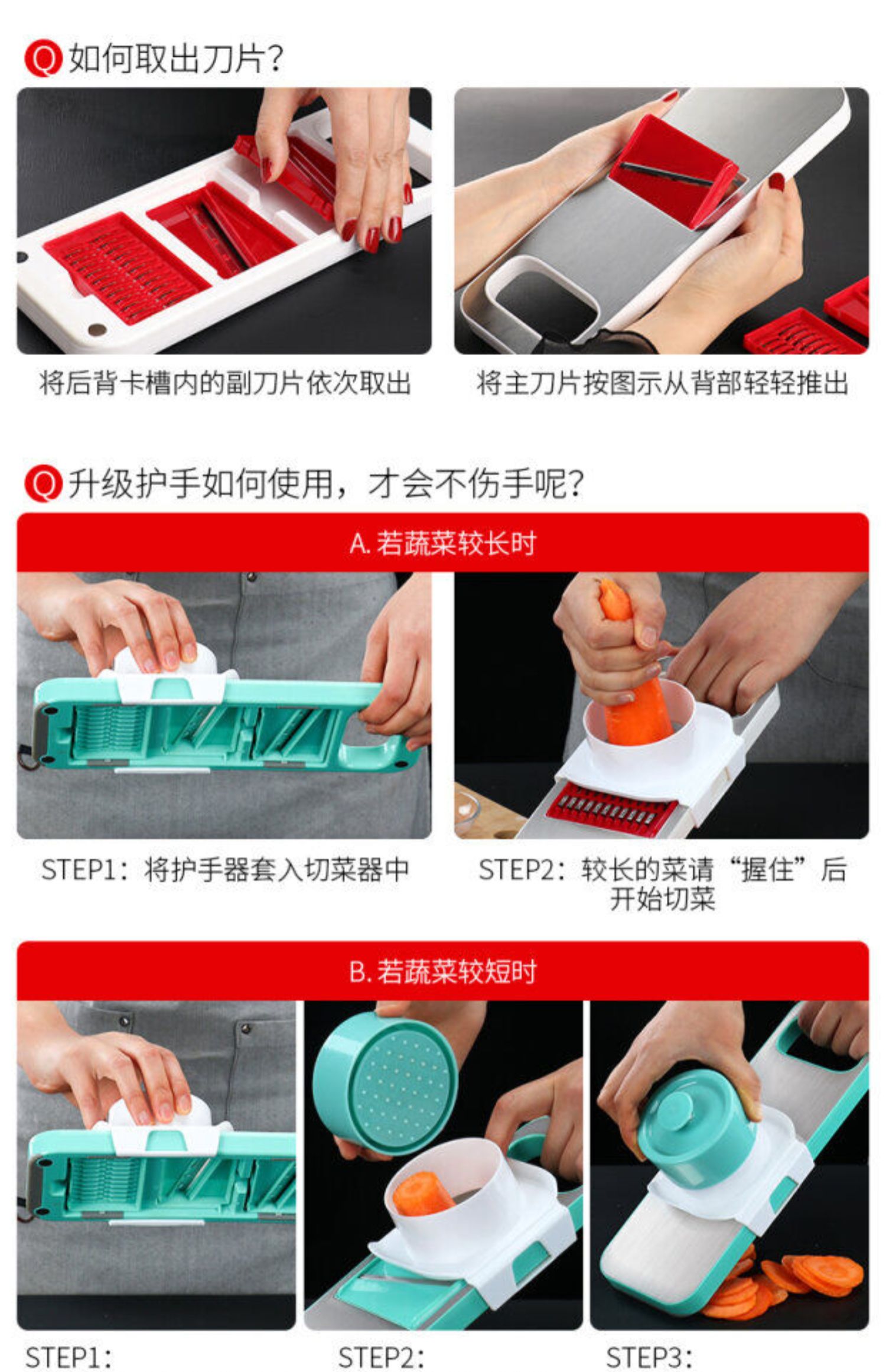 Q 如何取出刀片?

将后背卡槽内的副刀片依次取出

将主刀片按图示从背部轻轻推出

Q 升级护手如何使用，才会不伤手呢?

A. 若蔬菜较长时

STEP1：将护手器套入切菜器中

STEP2：较长的菜请“握住”后开始切菜

B. 若蔬菜较短时

STEP1:

STEP2:

STEP3: