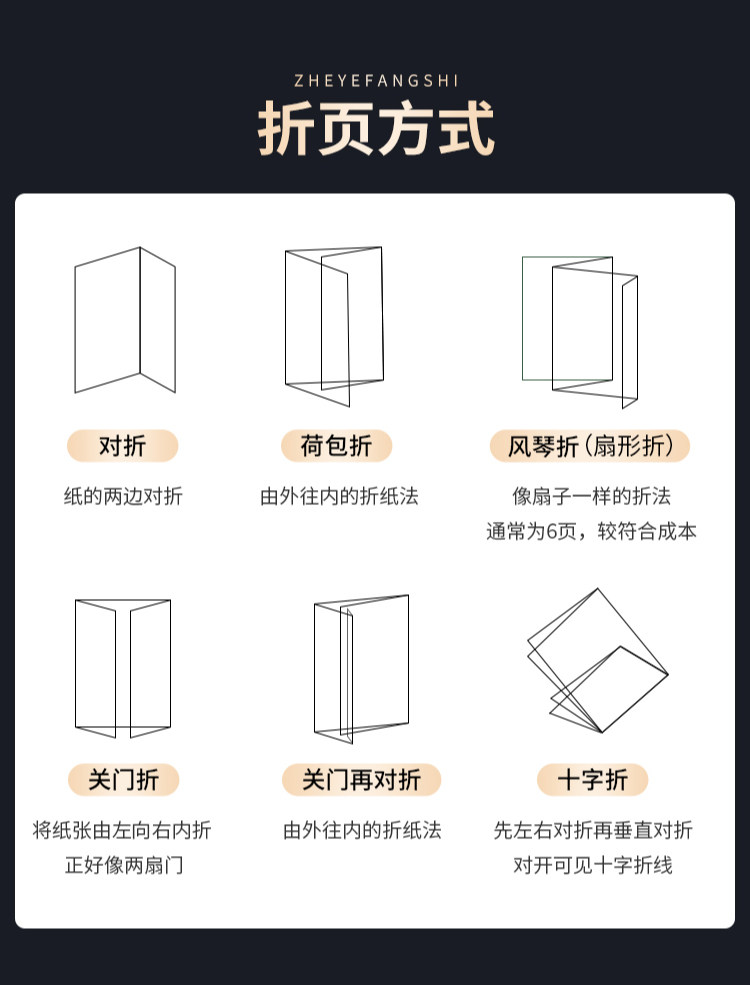 ZHEYEFANGSHI

折页方式

对折

纸的两边对折

荷包折

由外往内的折纸法

风琴折（扇形折）

像扇子一样的折法
通常为6页，较符合成本

关门折

将纸张由左向右内折
正好像两扇门

关门再对折

由外往内的折纸法

十字折

先左右对折再垂直对折
对开可见十字折线