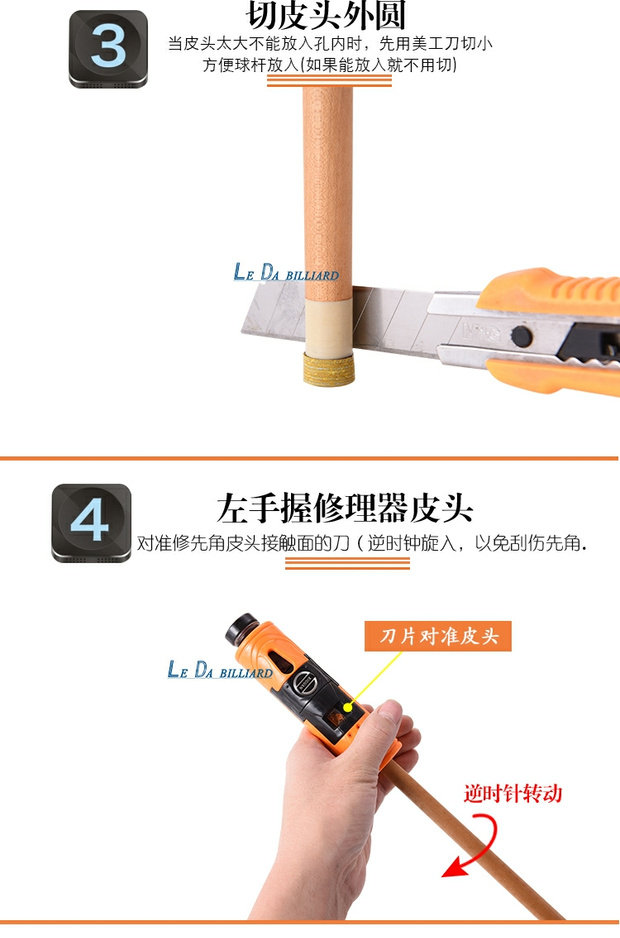 3

切皮头外圆

当皮头太大不能放入孔内时，先用美工刀切小方便球杆放入(如果能放入就不用切)

LE DA BILLIARD

4

左手握修理器皮头

对准修先角皮头接触面的刀（逆时钟旋入，以免刮伤先角.

刀片对准皮头

LE DA BILLIARD

逆时针转动