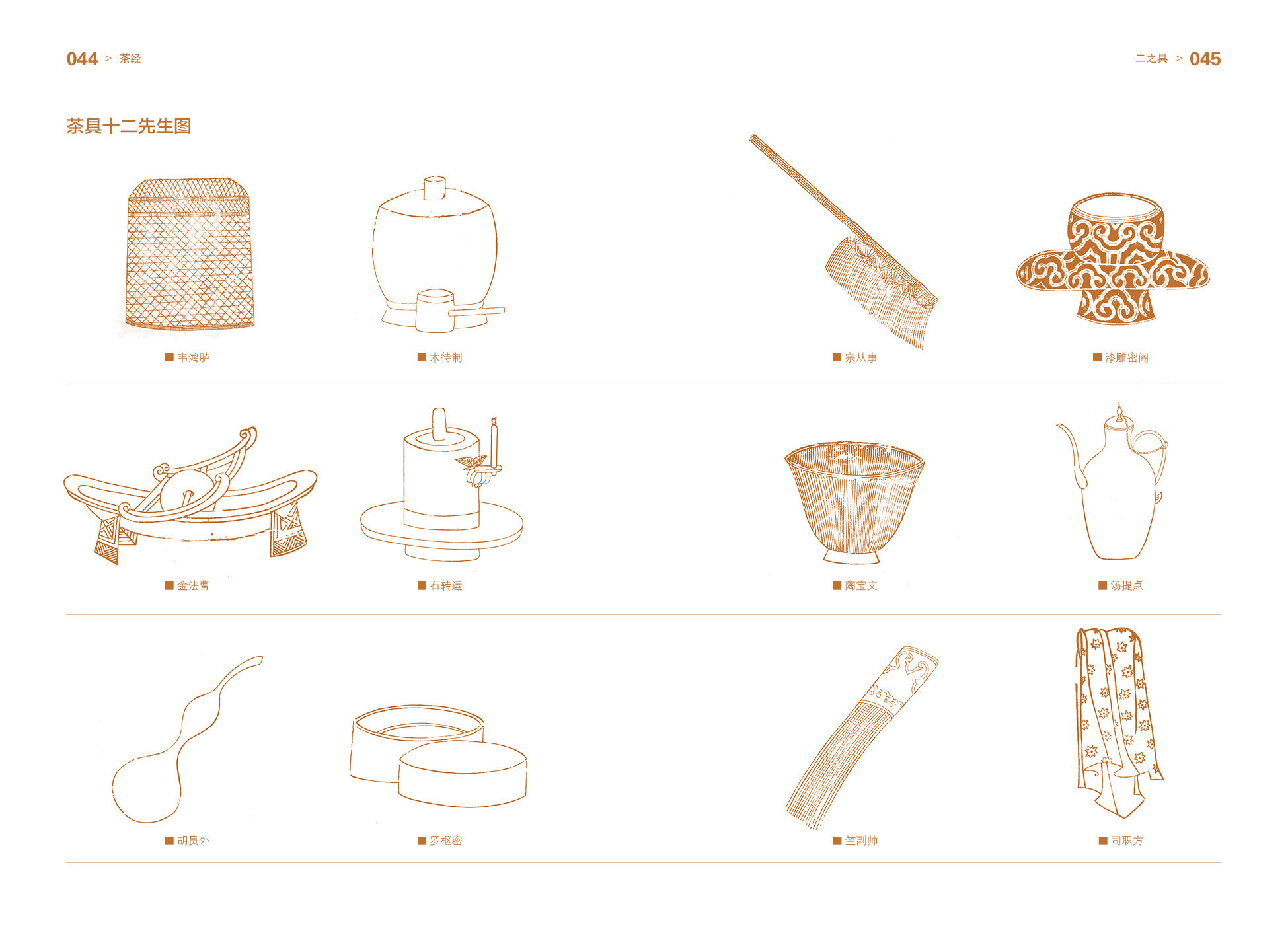 044 > 茶经

二之具 > 045

茶具十二先生图

■ 韦鸿胪

■ 木待制

■ 宗从事

■ 漆雕密阁

■ 金法曹

■ 石转运

■ 陶宝文

■ 汤提点

■ 胡员外

■ 罗枢密

■ 竺副帅

■ 司职方