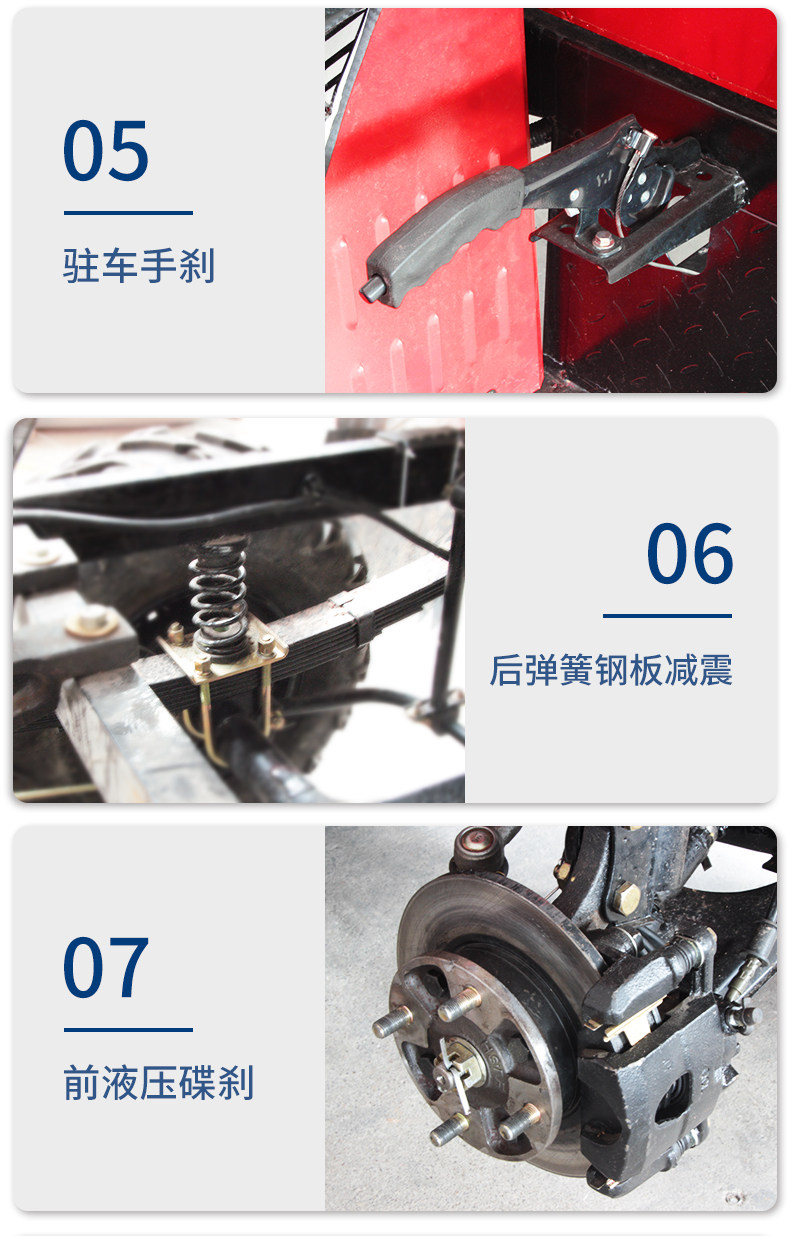 05

驻车手刹

06

后弹簧钢板减震

07

前液压碟刹