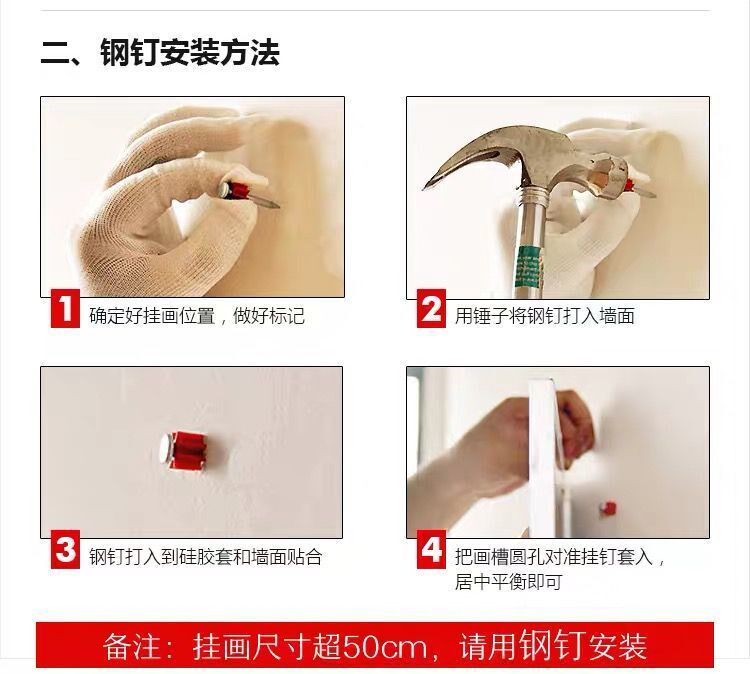 二、钢钉安装方法

1 确定好挂画位置，做好标记

2 用锤子将钢钉打入墙面

3 钢钉打入到硅胶套和墙面贴合

4 把画槽圆孔对准挂钉套入，居中平衡即可

备注：挂画尺寸超50cm，请用钢钉安装