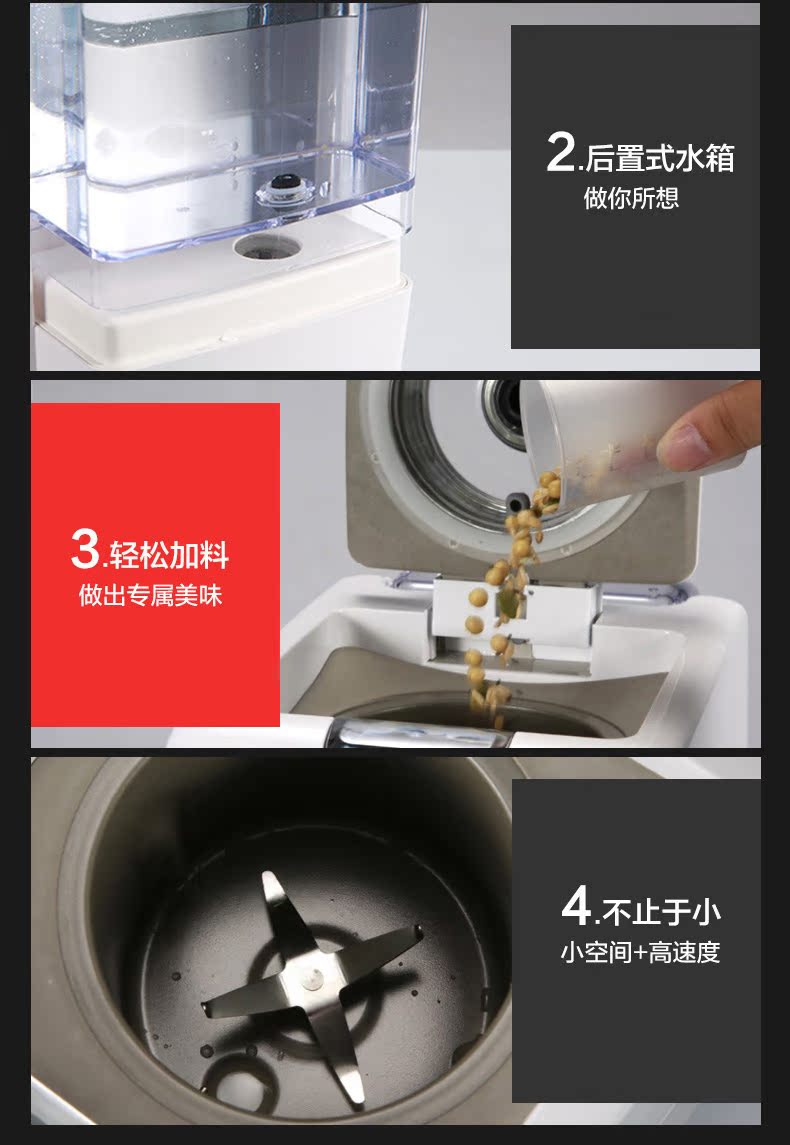 2.后置式水箱
做你所想

3.轻松加料
做出专属美味

4.不止于小
小空间+高速度