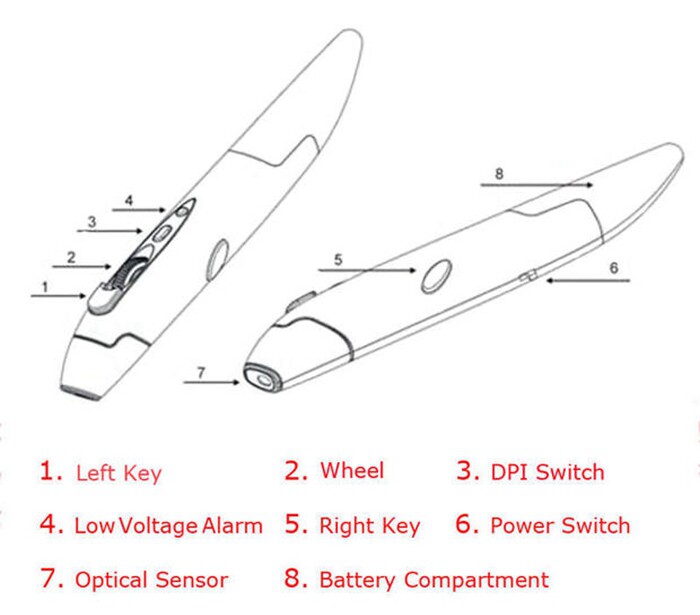 4
3
2
1
8
5
6
7

1. Left Key
2. Wheel
3. DPI Switch
4. Low Voltage Alarm
5. Right Key
6. Power Switch
7. Optical Sensor
8. Battery Compartment