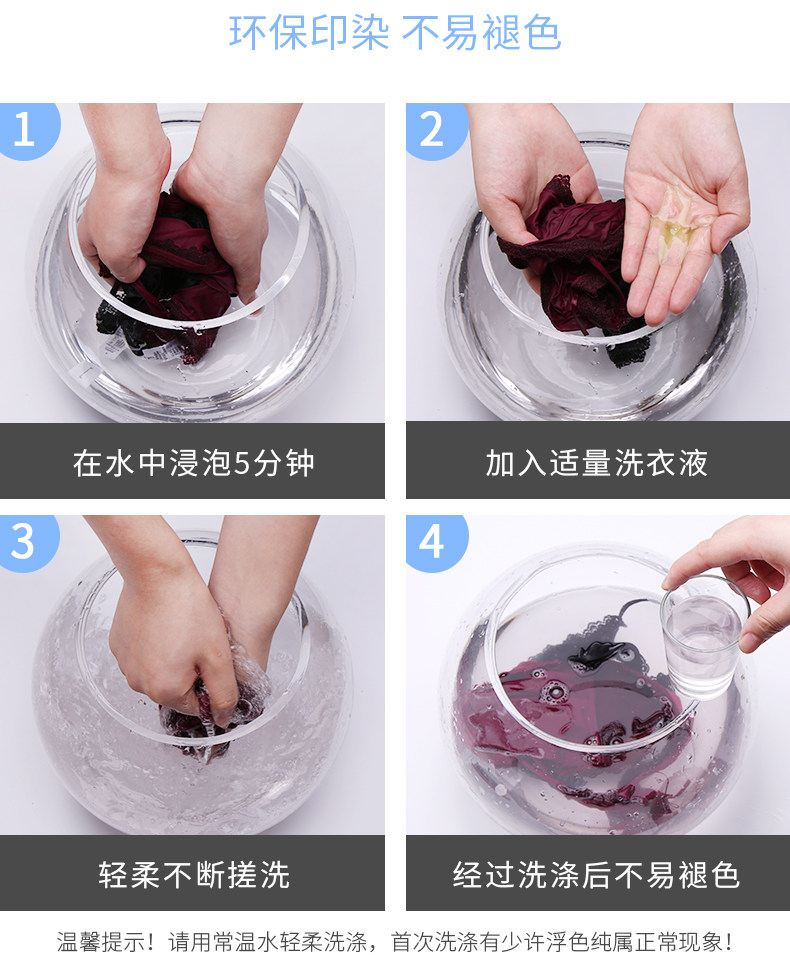 环保印染 不易褪色

1

在水中浸泡5分钟

2

加入适量洗衣液

3

轻柔不断搓洗

4

经过洗涤后不易褪色

温馨提示！请用常温水轻柔洗涤，首次洗涤有少许浮色纯属正常现象！