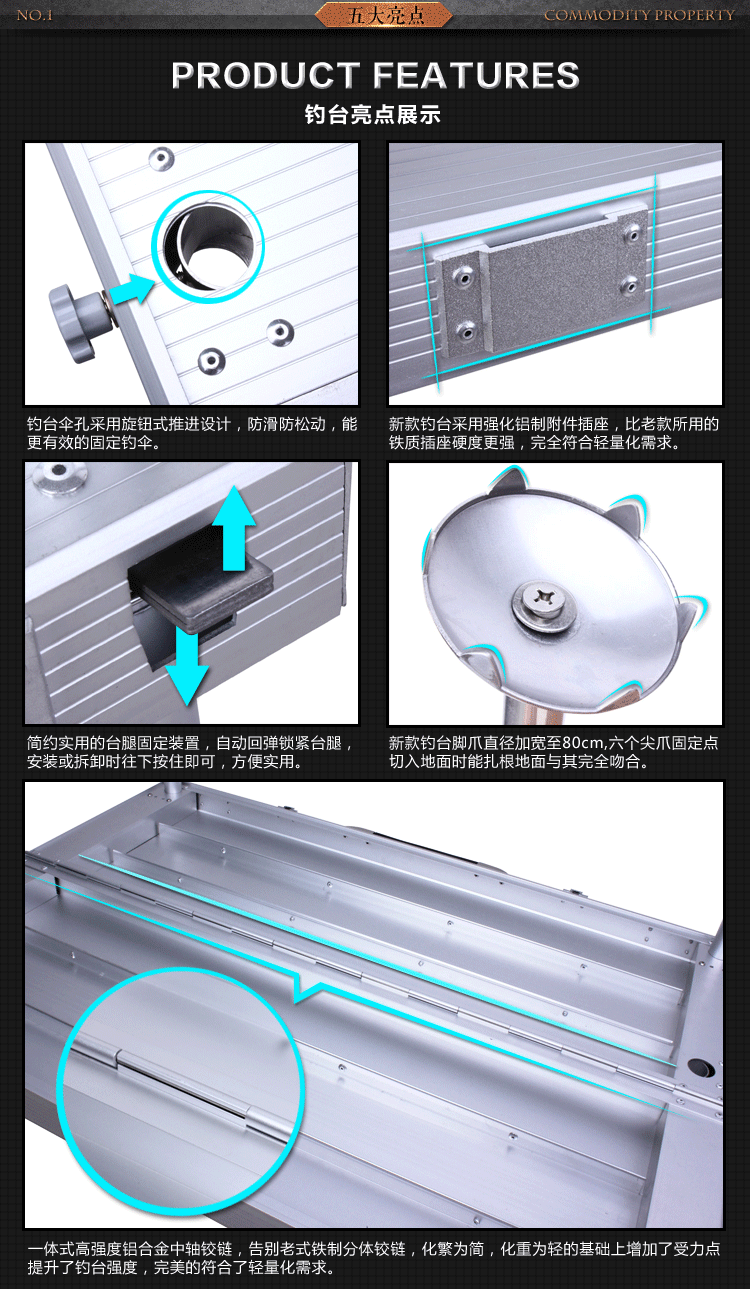 NO.1

五大亮点

COMMODITY PROPERTY

PRODUCT FEATURES

钓台亮点展示

钓台伞孔采用旋钮式推进设计，防滑防松动，能更有效的固定钓伞。

新款钓台采用强化铝制附件插座，比老款所用的铁质插座硬度更强，完全符合轻量化需求。

简约实用的台腿固定装置，自动回弹锁紧台腿，安装或拆卸时往下按住即可，方便实用。

新款钓台脚爪直径加宽至80cm,六个尖爪固定点切入地面时能扎根地面与其完全吻合。

一体式高强度铝合金中轴铰链，告别老式铁制分体铰链，化繁为简，化重为轻的基础上增加了受力点提升了钓台强度，完美的符合了轻量化需求。