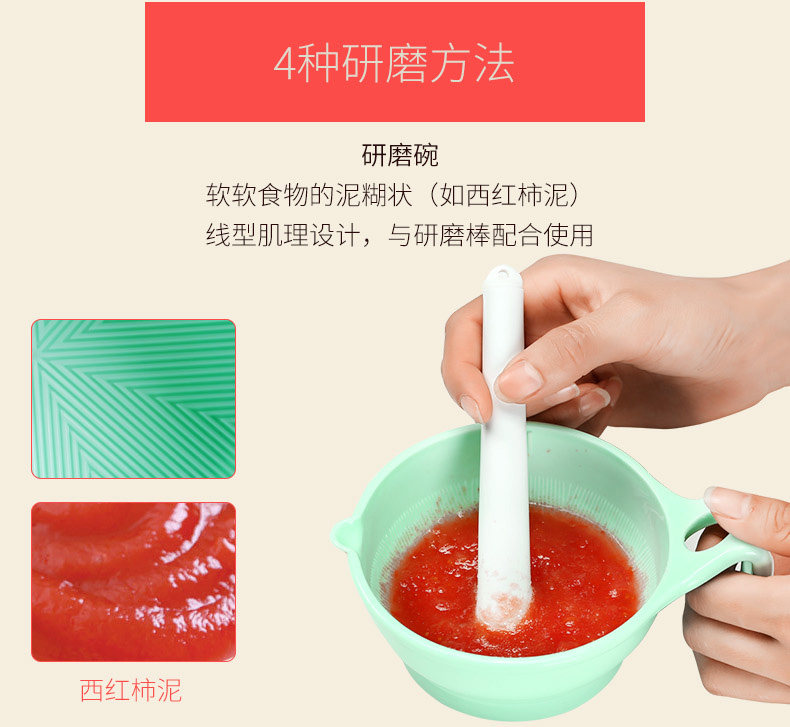 4种研磨方法

研磨碗

软软食物的泥糊状（如西红柿泥）

线型肌理设计，与研磨棒配合使用

西红柿泥