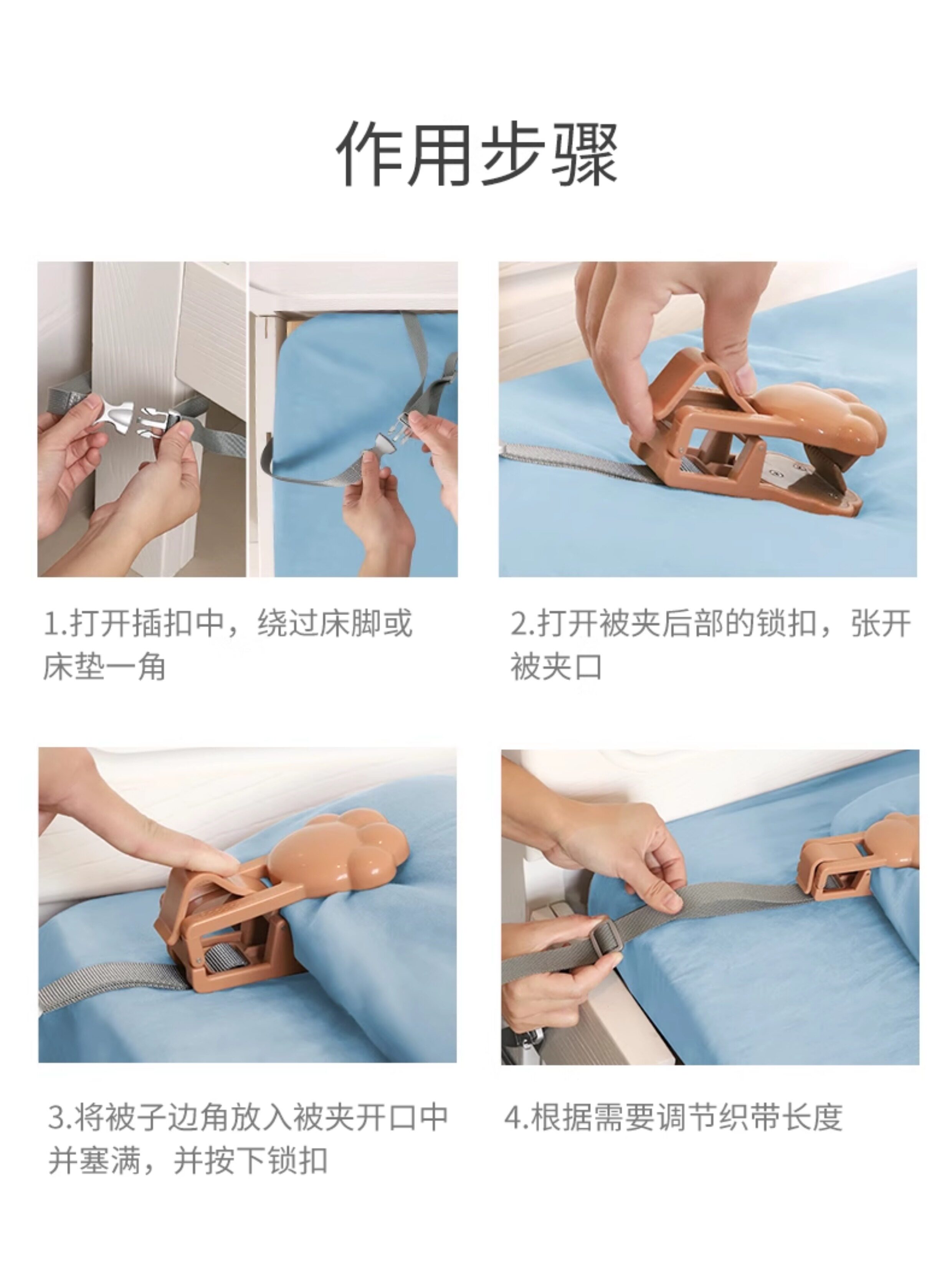 作用步骤

1.打开插扣中，绕过床脚或床垫一角

2.打开被夹后部的锁扣，张开被夹口

3.将被子边角放入被夹开口中并塞满，并按下锁扣

4.根据需要调节织带长度