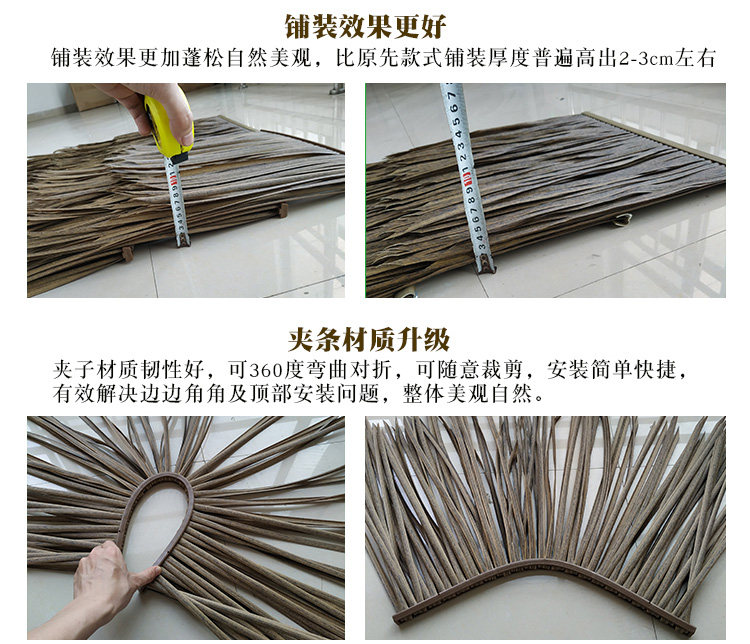 铺装效果更好

铺装效果更加蓬松自然美观，比原先款式铺装厚度普遍高出2-3cm左右

夹条材质升级

夹子材质韧性好，可360度弯曲对折，可随意裁剪，安装简单快捷，有效解决边边角角及顶部安装问题，整体美观自然。