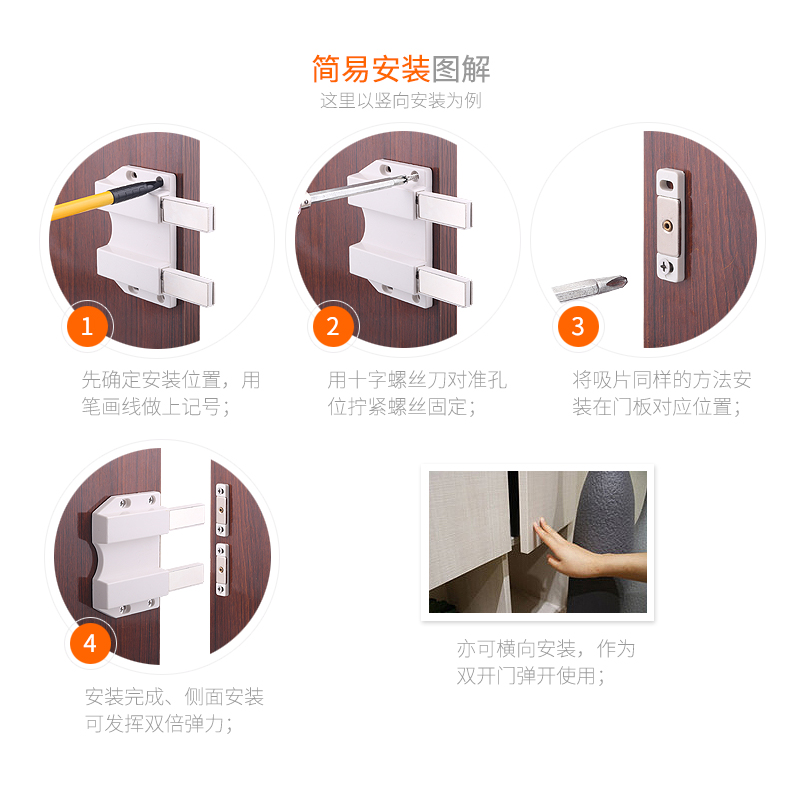 简易安装图解
这里以竖向安装为例

1
先确定安装位置，用笔画线做上记号；

2
用十字螺丝刀对准孔位拧紧螺丝固定；

3
将吸片同样的方法安装在门板对应位置；

4
安装完成、侧面安装可发挥双倍弹力；

亦可横向安装，作为双开门弹开使用；