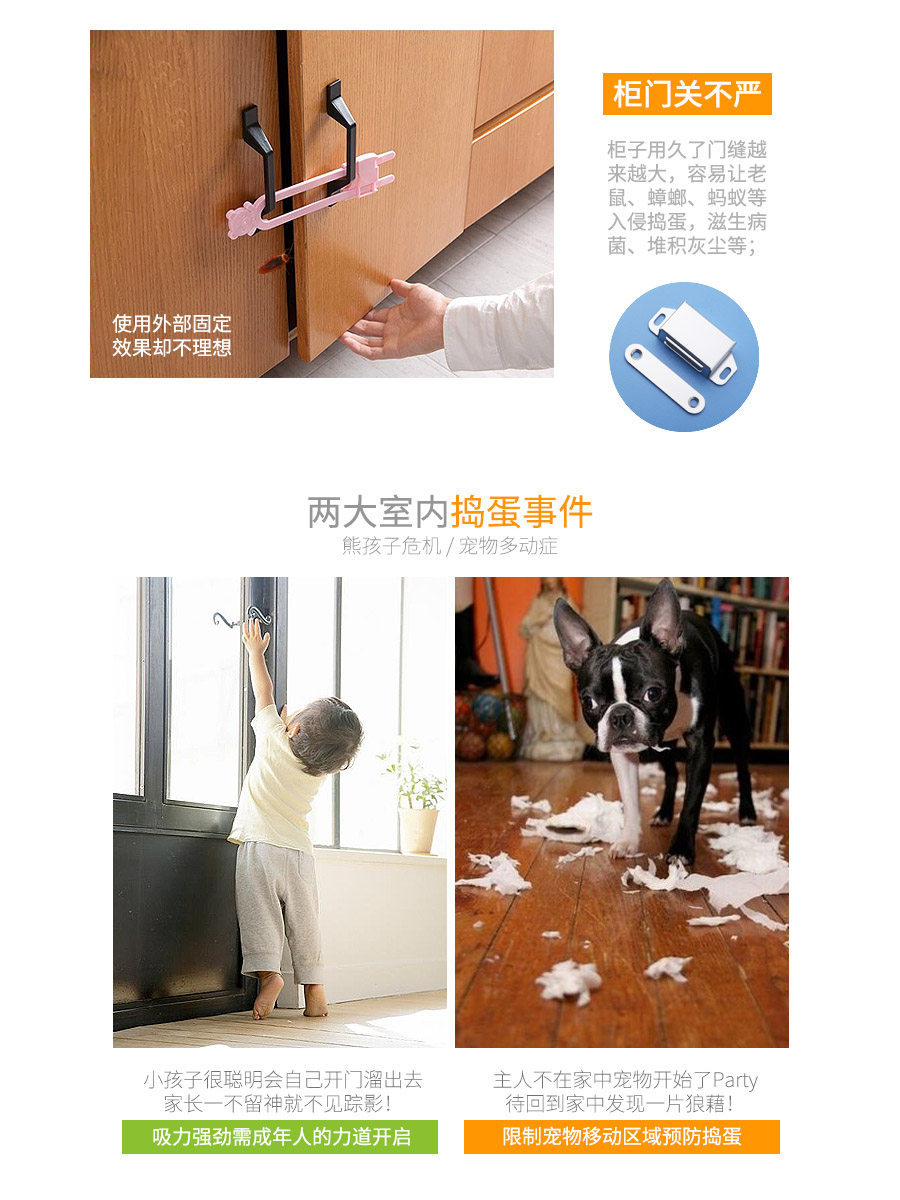 使用外部固定
效果却不理想

柜门关不严

柜子用久了门缝越来越大，容易让老鼠、蟑螂、蚂蚁等入侵捣蛋，滋生病菌、堆积灰尘等；

两大室内捣蛋事件
熊孩子危机 / 宠物多动症

小孩子很聪明会自己开门溜出去
家长一不留神就不见踪影！

吸力强劲需成年人的力道开启

主人不在家中宠物开始了Party
待回到家中发现一片狼藉！

限制宠物移动区域预防捣蛋