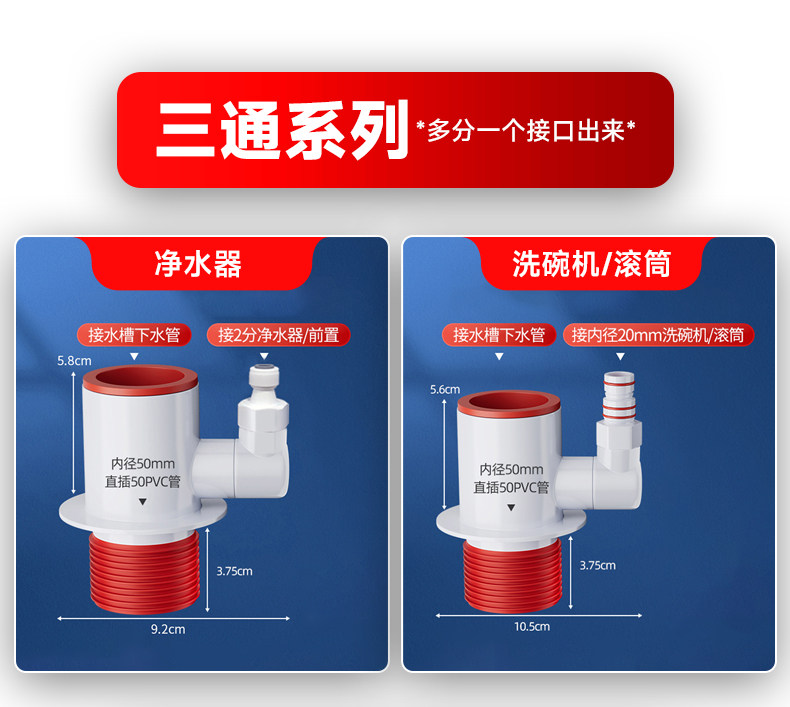 三通系列 *多分一个接口出来*

净水器

接水槽下水管

接2分净水器/前置

5.8cm

内径50mm
直插50PVC管

3.75cm

9.2cm

洗碗机/滚筒

接水槽下水管

接内径20mm洗碗机/滚筒

5.6cm

内径50mm
直插50PVC管

3.75cm

10.5cm