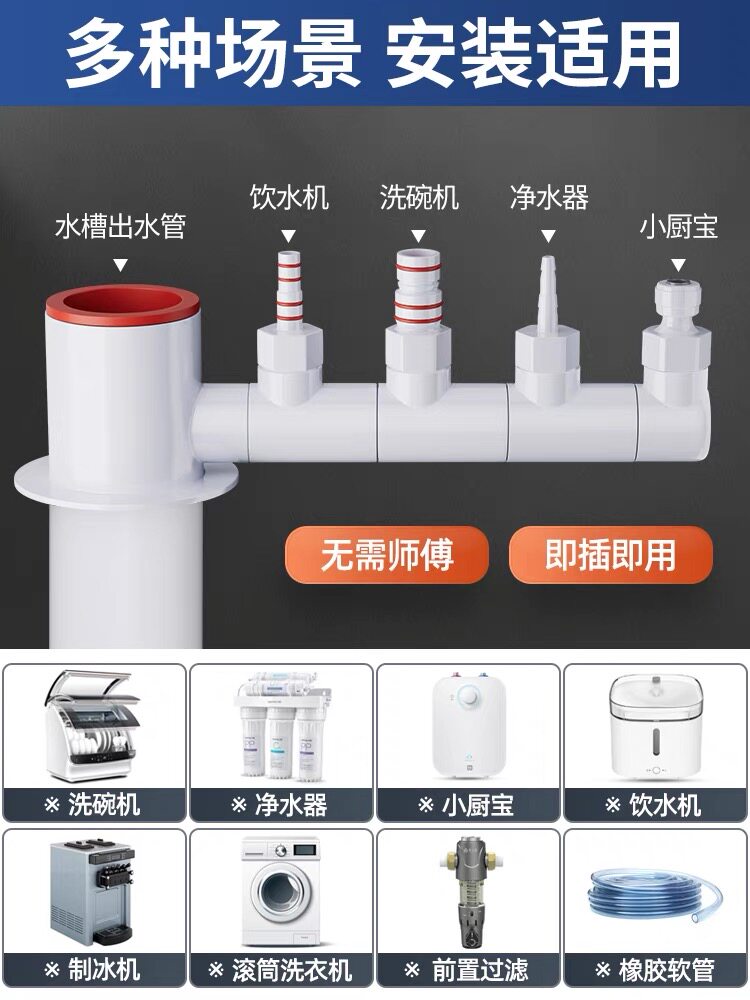 多种场景 安装适用

水槽出水管
饮水机
洗碗机
净水器
小厨宝

无需师傅
即插即用

※ 洗碗机
※ 净水器
※ 小厨宝
※ 饮水机
※ 制冰机
※ 滚筒洗衣机
※ 前置过滤
※ 橡胶软管