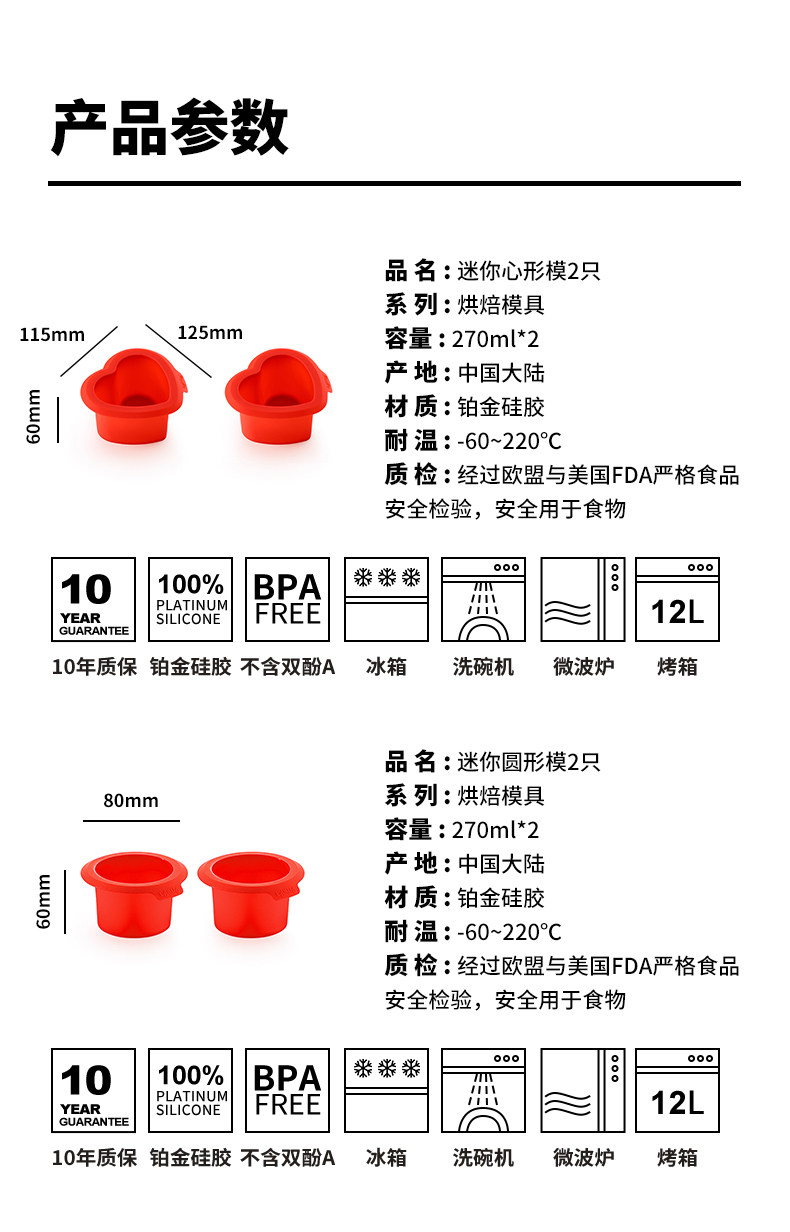 产品参数

115mm
125mm
60mm

品 名：迷你心形模2只
系 列：烘焙模具
容量：270ml*2
产 地：中国大陆
材 质：铂金硅胶
耐 温：-60~220℃
质 检：经过欧盟与美国FDA严格食品安全检验，安全用于食物

10 YEAR GUARANTEE
100% PLATINUM SILICONE
BPA FREE
12L

10年质保 铂金硅胶 不含双酚A 冰箱 洗碗机 微波炉 烤箱

80mm
60mm

品 名：迷你圆形模2只
系 列：烘焙模具
容量：270ml*2
产 地：中国大陆
材 质：铂金硅胶
耐 温：-60~220℃
质 检：经过欧盟与美国FDA严格食品安全检验，安全用于食物

10 YEAR GUARANTEE
100% PLATINUM SILICONE
BPA FREE
12L

10年质保 铂金硅胶 不含双酚A 冰箱 洗碗机 微波炉 烤箱