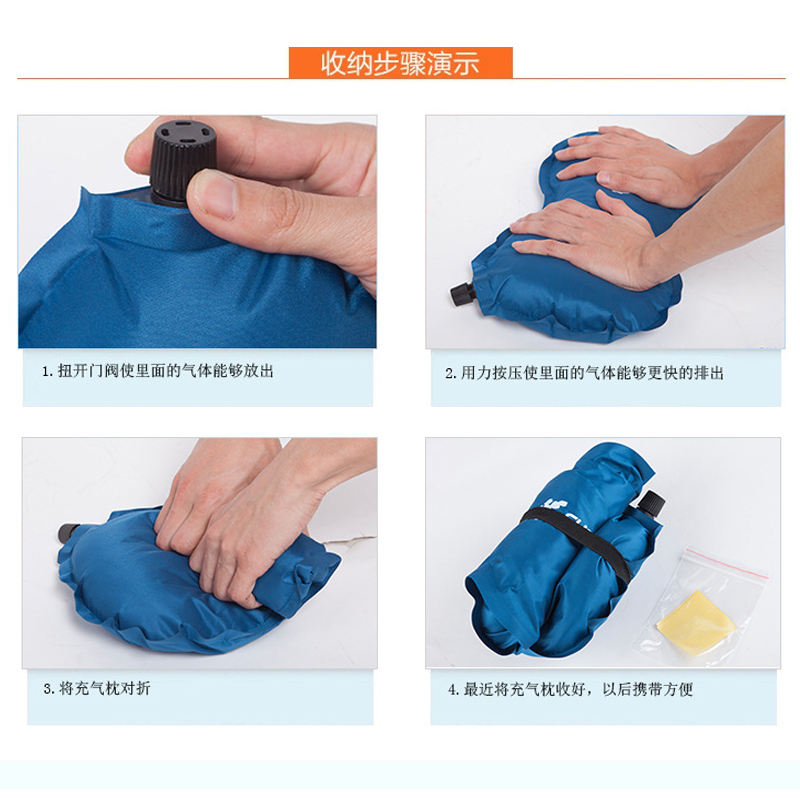 收纳步骤演示

1. 扭开门阀使里面的气体能够放出

2. 用力按压使里面的气体能够更快的排出

3. 将充气枕对折

4. 最近将充气枕收好，以后携带方便