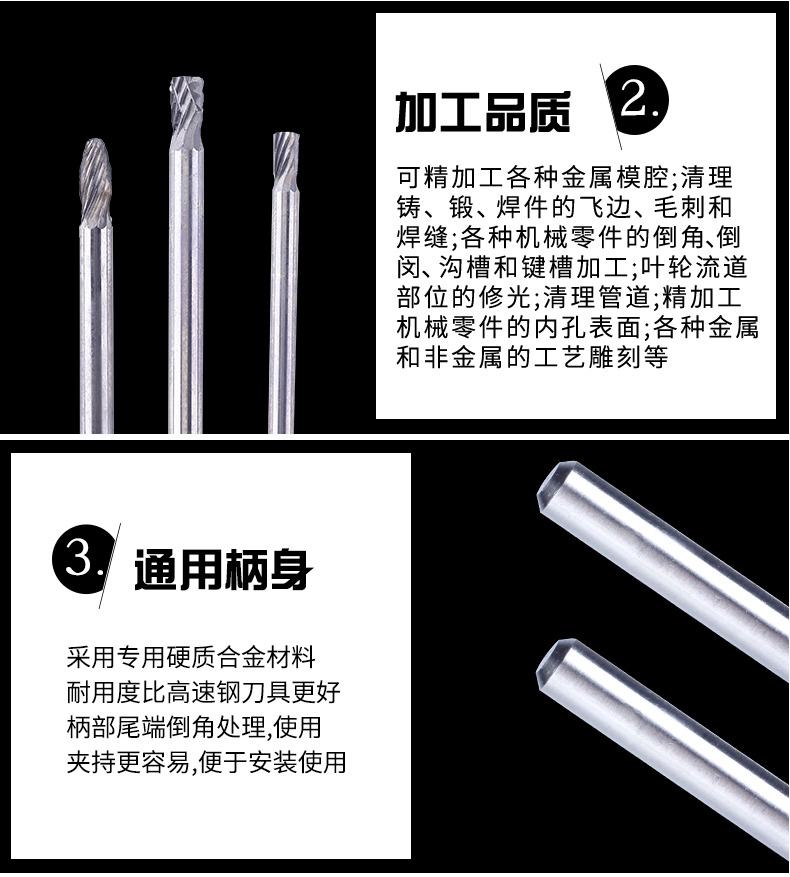 加工品质 2.

可精加工各种金属模腔;清理铸、锻、焊件的飞边、毛刺和焊缝;各种机械零件的倒角、倒闵、沟槽和键槽加工;叶轮流道部位的修光;清理管道;精加工机械零件的内孔表面;各种金属和非金属的工艺雕刻等

3. 通用柄身

采用专用硬质合金材料
耐用度比高速钢刀具更好
柄部尾端倒角处理,使用
夹持更容易,便于安装使用