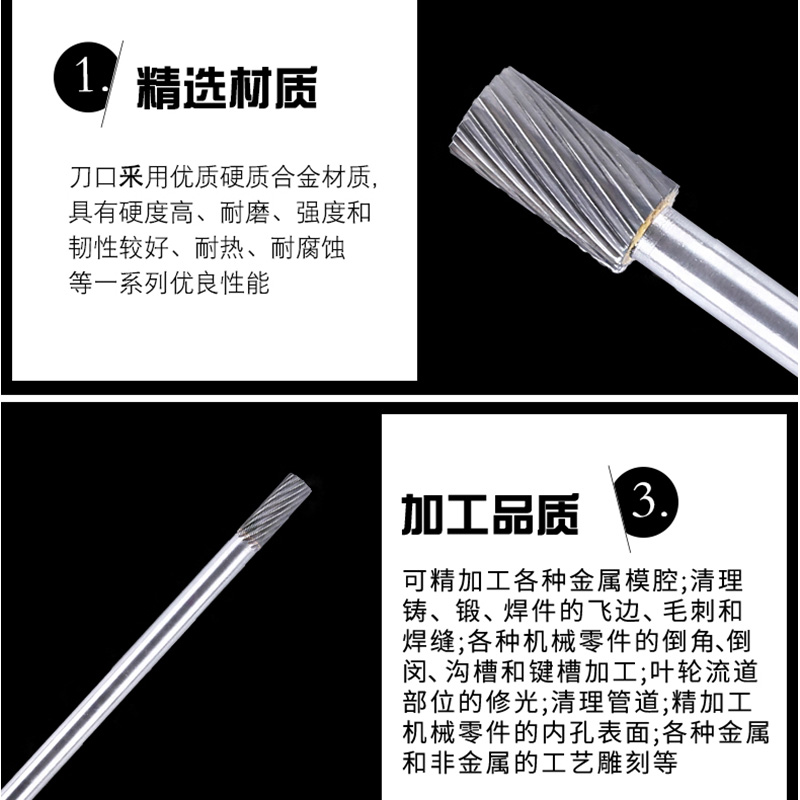 1. 精选材质

刀口采用优质硬质合金材质，具有硬度高、耐磨、强度和韧性较好、耐热、耐腐蚀等一系列优良性能

加工品质 3.

可精加工各种金属模腔;清理铸、锻、焊件的飞边、毛刺和焊缝;各种机械零件的倒角、倒闵、沟槽和键槽加工;叶轮流道部位的修光;清理管道;精加工机械零件的内孔表面;各种金属和非金属的工艺雕刻等