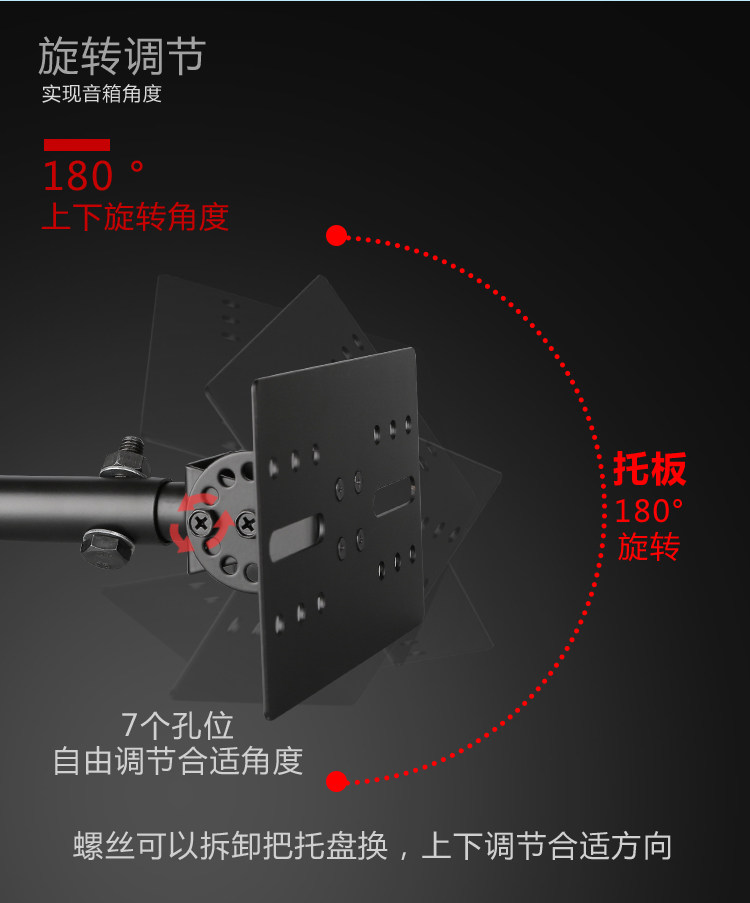 旋转调节
实现音箱角度

180 °
上下旋转角度

托板
180°
旋转

7个孔位
自由调节合适角度

螺丝可以拆卸把托盘换，上下调节合适方向