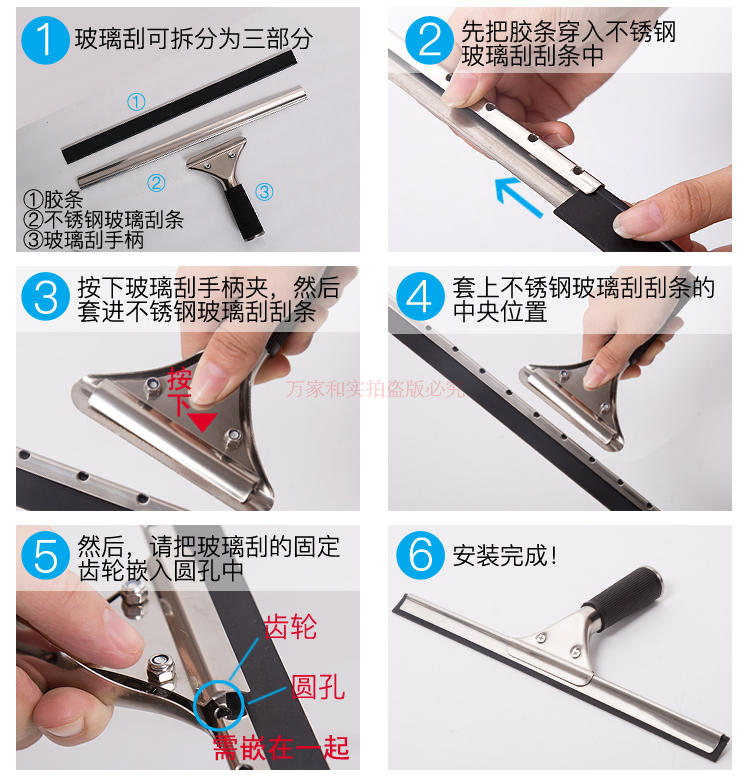 1 玻璃刮可拆分为三部分

①

②

③

①胶条
②不锈钢玻璃刮条
③玻璃刮手柄

2 先把胶条穿入不锈钢玻璃刮刮条中

3 按下玻璃刮手柄夹，然后套进不锈钢玻璃刮刮条

按下

万家和实拍盗版必究

4 套上不锈钢玻璃刮刮条的中央位置

5 然后，请把玻璃刮的固定齿轮嵌入圆孔中

齿轮

圆孔

需嵌在一起

6 安装完成！