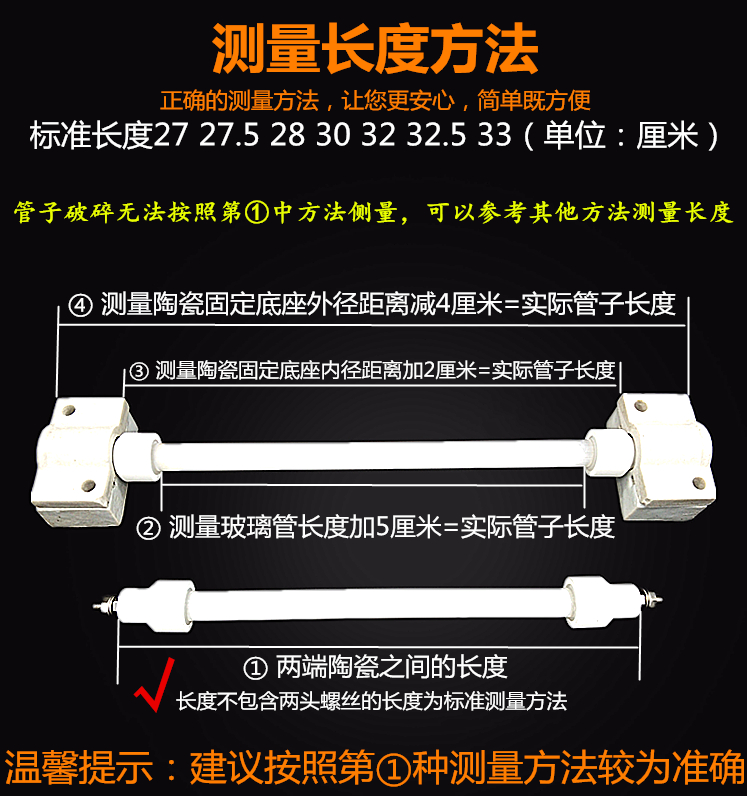 测量长度方法

正确的测量方法，让您更安心，简单既方便

标准长度27 27.5 28 30 32 32.5 33（单位：厘米）

管子破碎无法按照第①中方法侧量，可以参考其他方法测量长度

④ 测量陶瓷固定底座外径距离减4厘米=实际管子长度

③ 测量陶瓷固定底座内径距离加2厘米=实际管子长度

② 测量玻璃管长度加5厘米=实际管子长度

① 两端陶瓷之间的长度

长度不包含两头螺丝的长度为标准测量方法

温馨提示：建议按照第①种测量方法较为准确