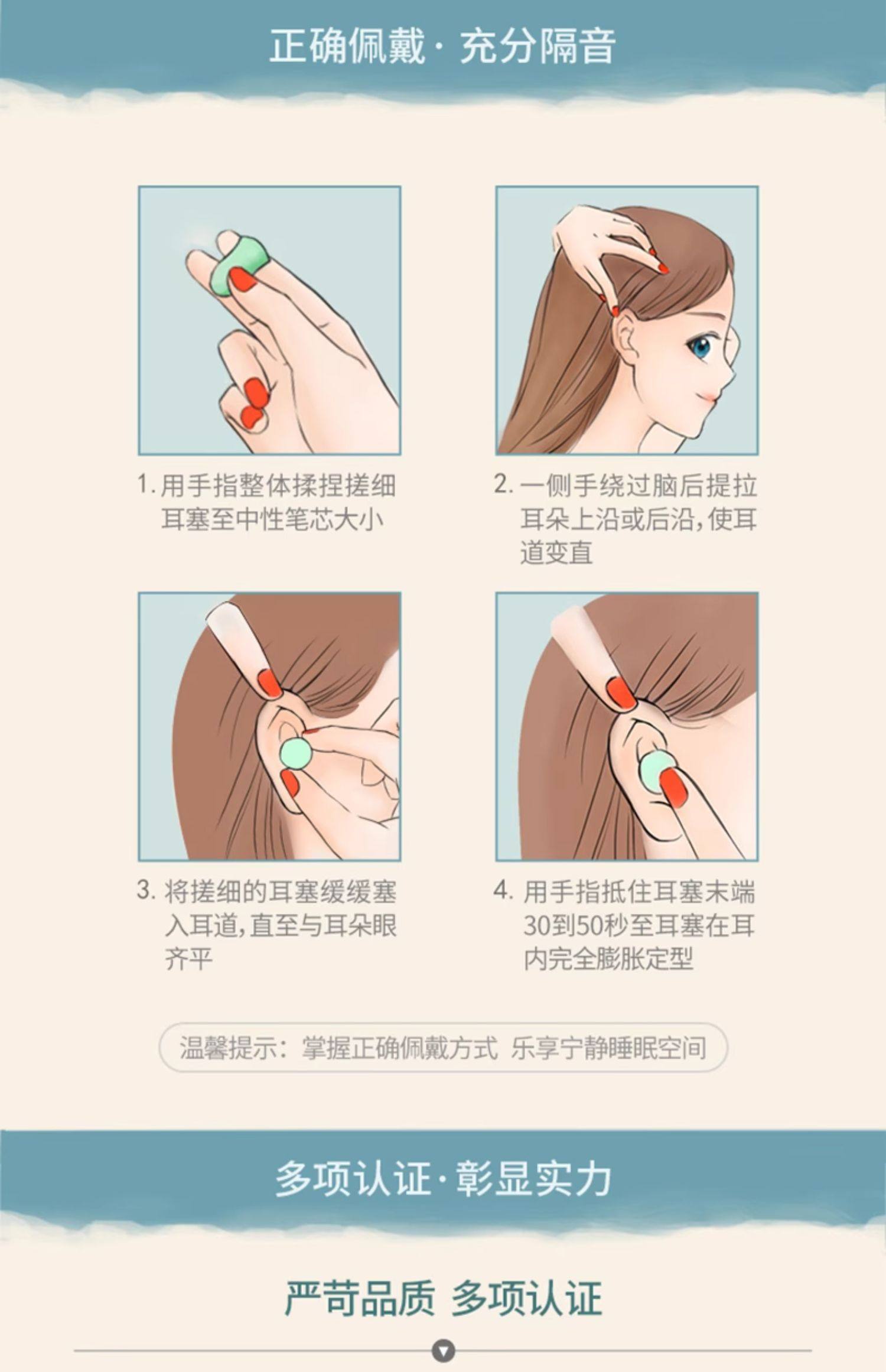 正确佩戴 · 充分隔音

1. 用手指整体揉捏搓细耳塞至中性笔芯大小

2. 一侧手绕过脑后提拉耳朵上沿或后沿，使耳道变直

3. 将搓细的耳塞缓缓塞入耳道，直至与耳朵眼齐平

4. 用手指抵住耳塞末端30到50秒至耳塞在耳内完全膨胀定型

温馨提示：掌握正确佩戴方式 乐享宁静睡眠空间

多项认证 · 彰显实力

严苛品质 多项认证