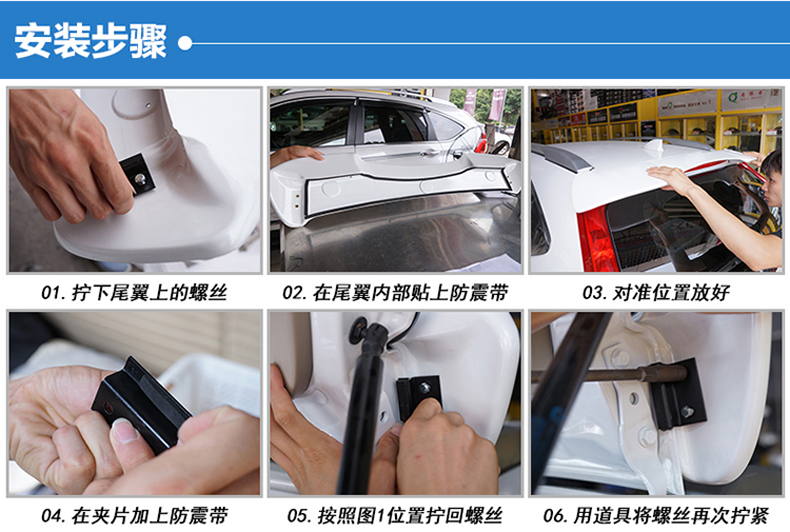 安装步骤

01. 拧下尾翼上的螺丝

02. 在尾翼内部贴上防震带

03. 对准位置放好

04. 在夹片加上防震带

05. 按照图1位置拧回螺丝

06. 用道具将螺丝再次拧紧